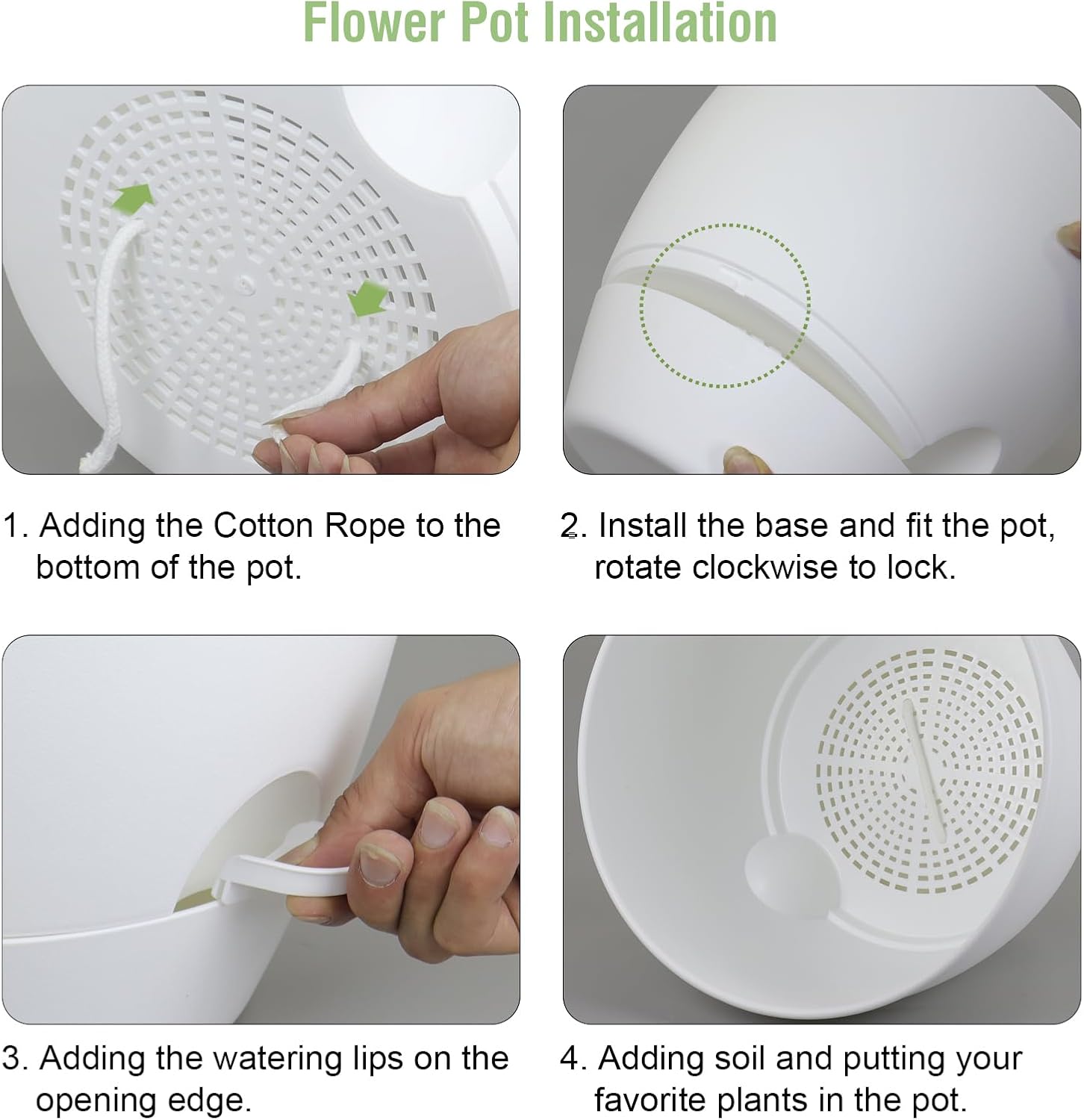 Flower Pot Installation

1. Adding the Cotton Rope to the bottom of the pot.

2. Install the base and fit the pot, rotate clockwise to lock.

3. Adding the watering lips on the opening edge.

4. Adding soil and putting your favorite plants in the pot.