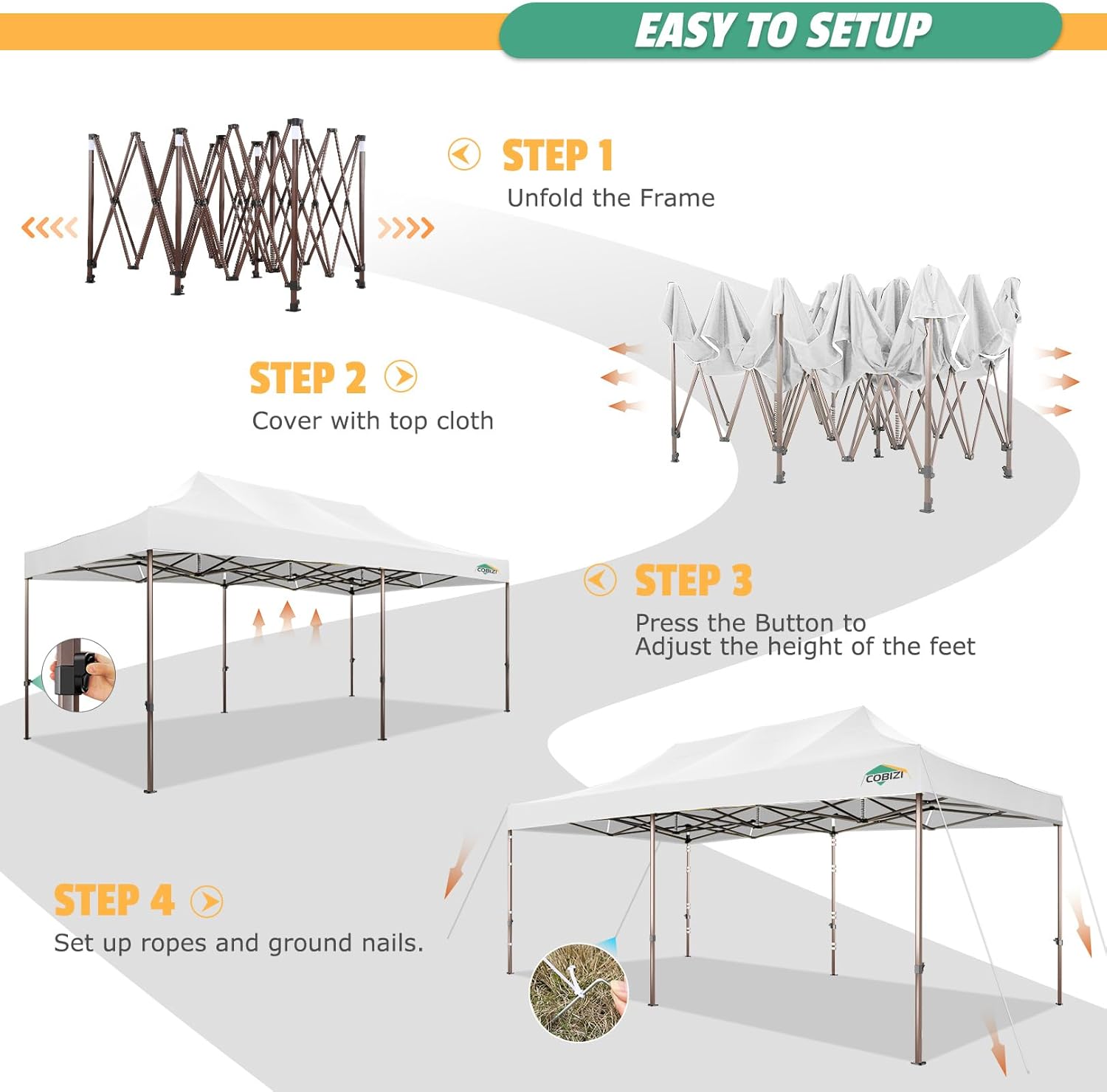 EASY TO SETUP

STEP 1
Unfold the Frame

STEP 2
Cover with top cloth

COBIZI

STEP 3
Press the Button to Adjust the height of the feet

COBIZI

STEP 4
Set up ropes and ground nails.