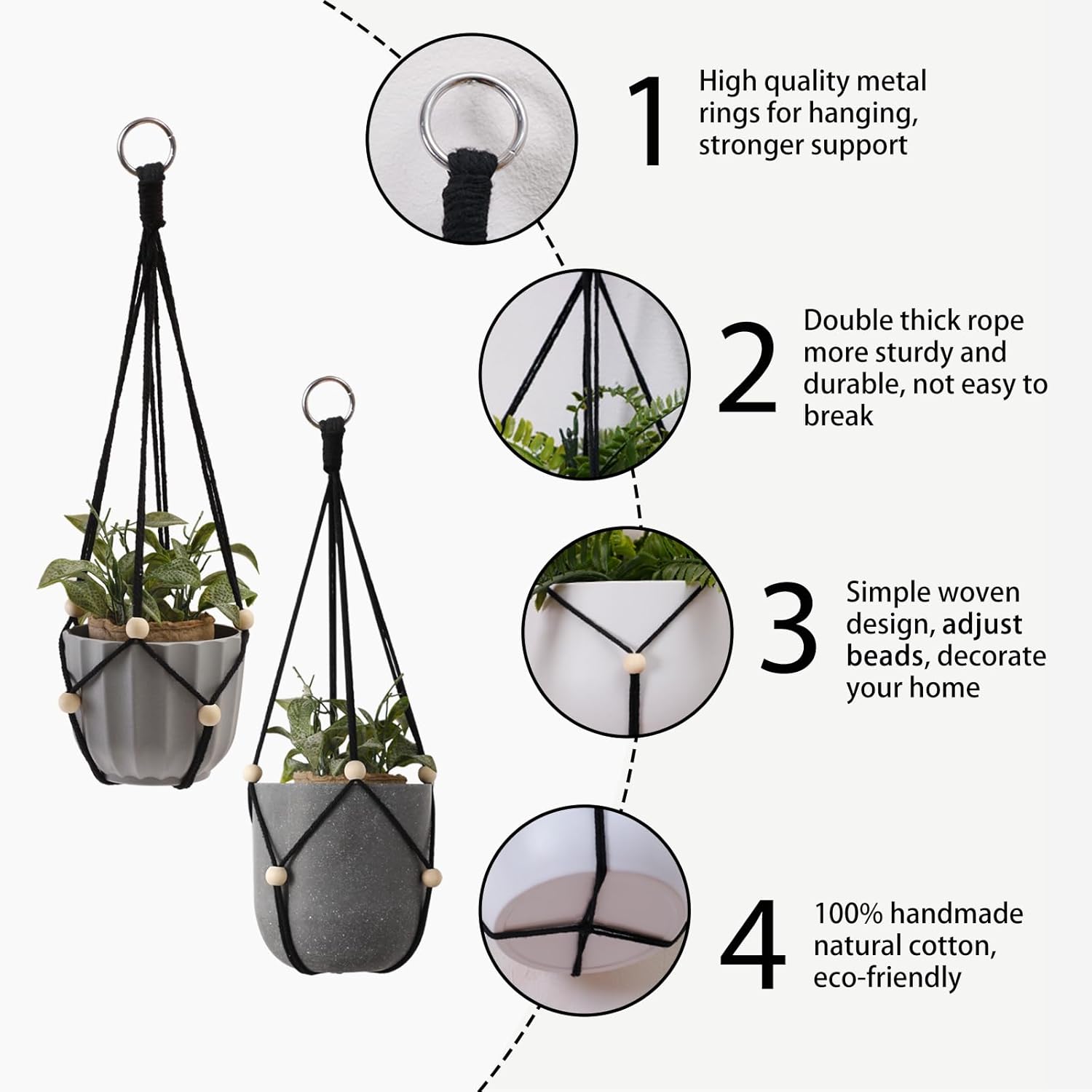 1 High quality metal rings for hanging, stronger support

2 Double thick rope more sturdy and durable, not easy to break

3 Simple woven design, adjust beads, decorate your home

4 100% handmade natural cotton, eco-friendly