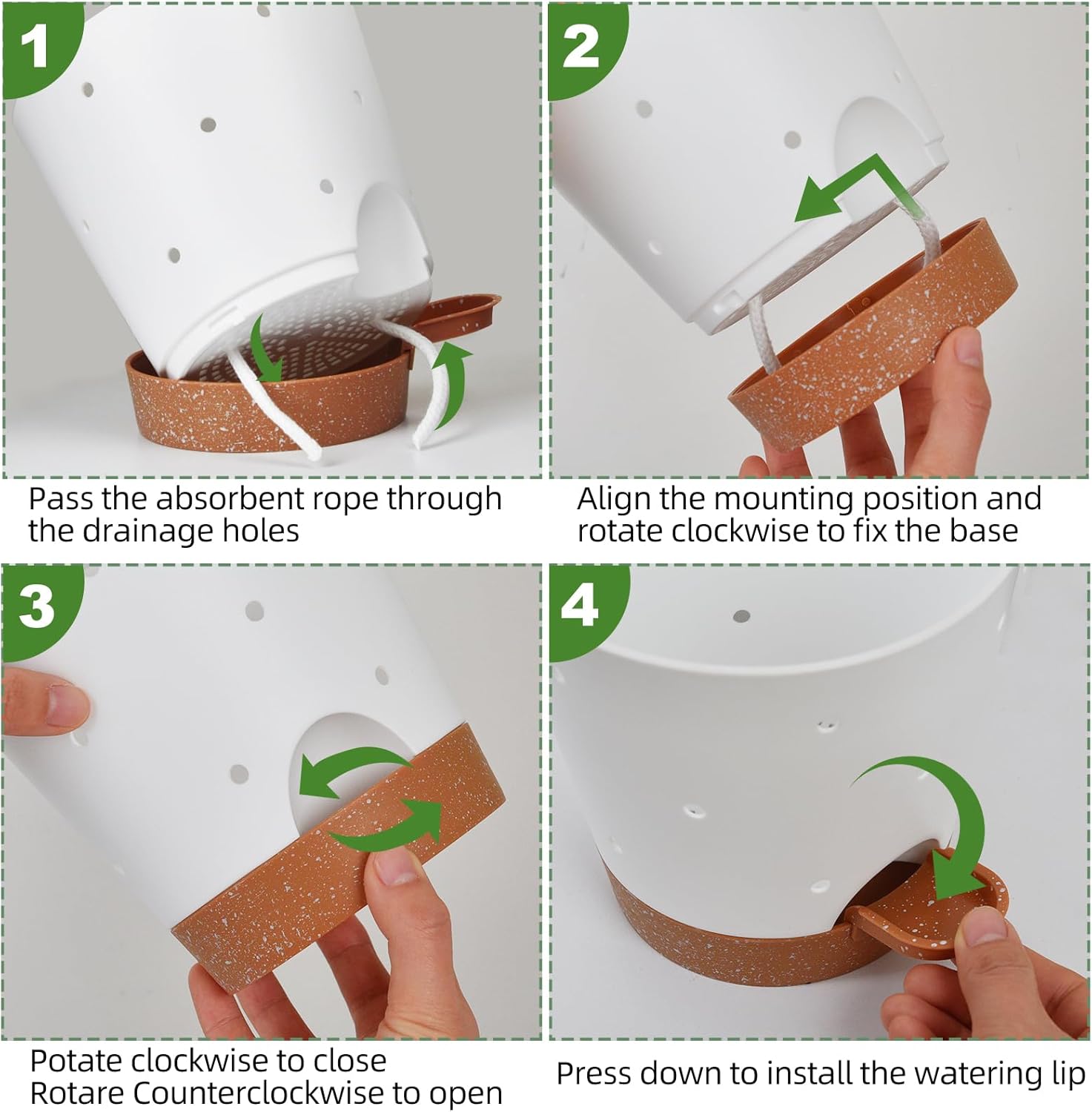 1

Pass the absorbent rope through the drainage holes

2

Align the mounting position and rotate clockwise to fix the base

3

Potate clockwise to close
Rotare Counterclockwise to open

4

Press down to install the watering lip