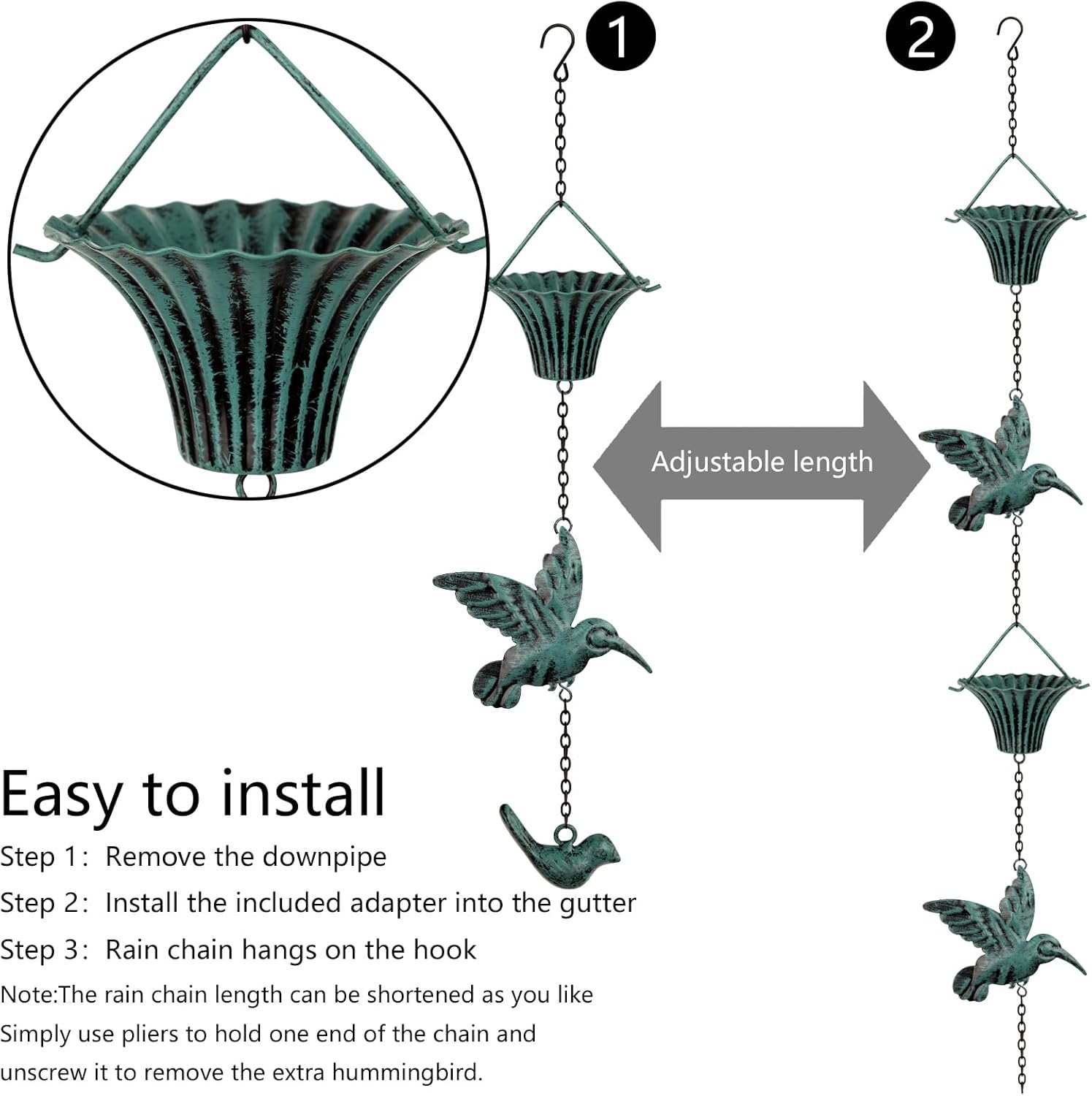 1

2

Adjustable length

Easy to install

Step 1: Remove the downpipe

Step 2: Install the included adapter into the gutter

Step 3: Rain chain hangs on the hook

Note:The rain chain length can be shortened as you like
Simply use pliers to hold one end of the chain and unscrew it to remove the extra hummingbird.