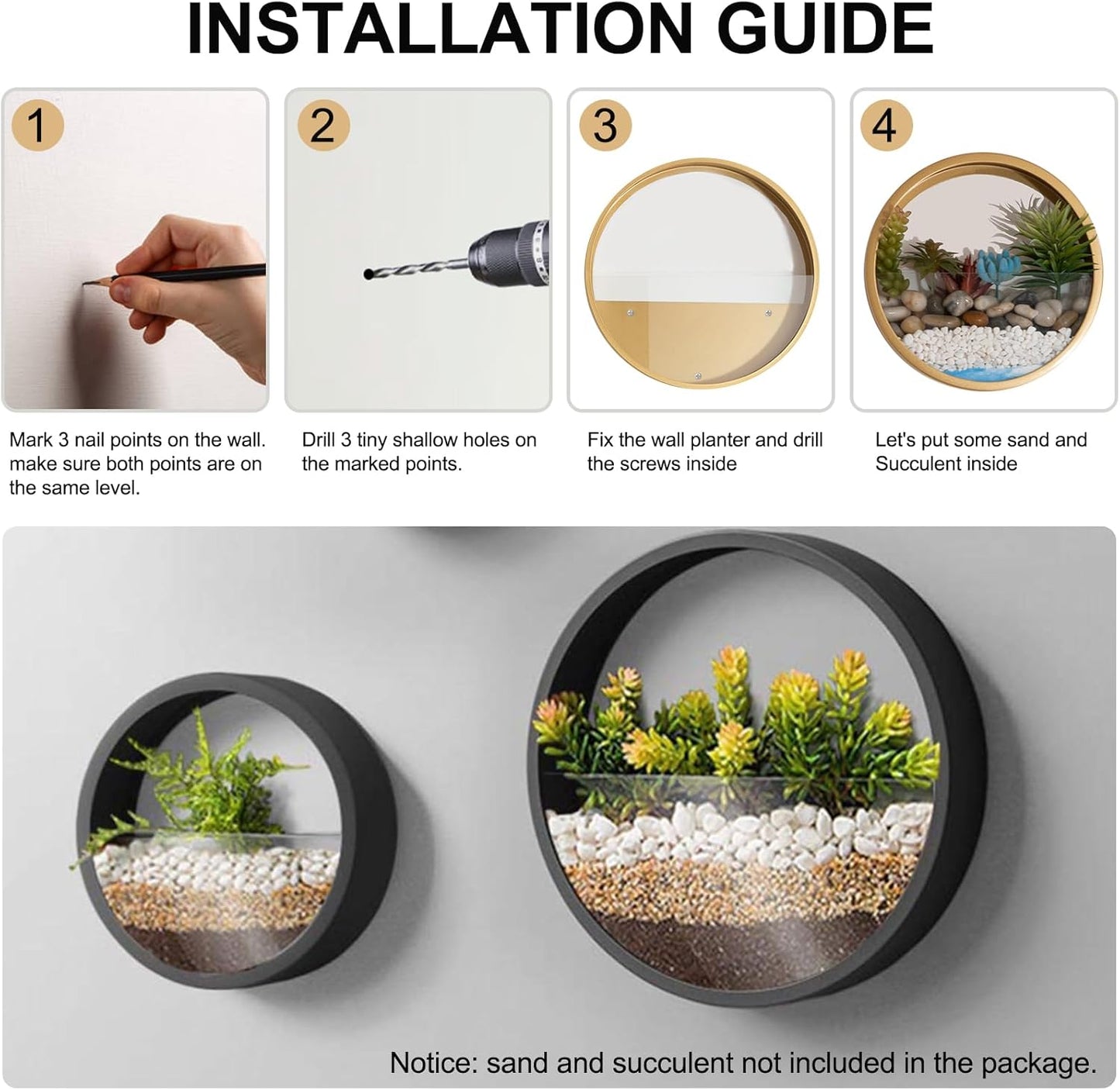 INSTALLATION GUIDE

1

Mark 3 nail points on the wall. make sure both points are on the same level.

2

Drill 3 tiny shallow holes on the marked points.

3

Fix the wall planter and drill the screws inside

4

Let's put some sand and Succulent inside

Notice: sand and succulent not included in the package.