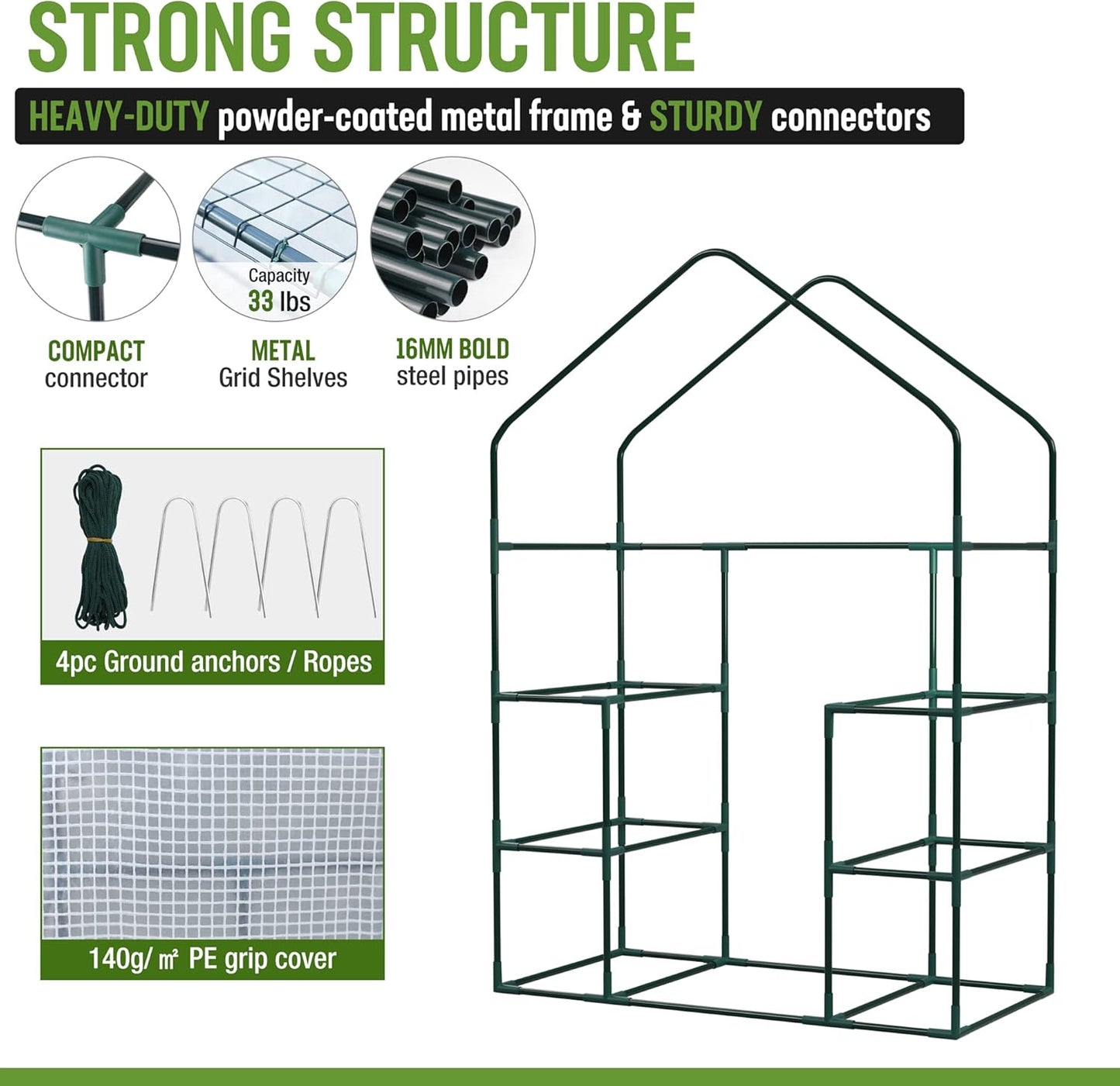 STRONG STRUCTURE

HEAVY-DUTY powder-coated metal frame & STURDY connectors

COMPACT connector

Capacity 33 lbs

METAL Grid Shelves

16MM BOLD steel pipes

4pc Ground anchors / Ropes

140g/ ㎡ PE grip cover