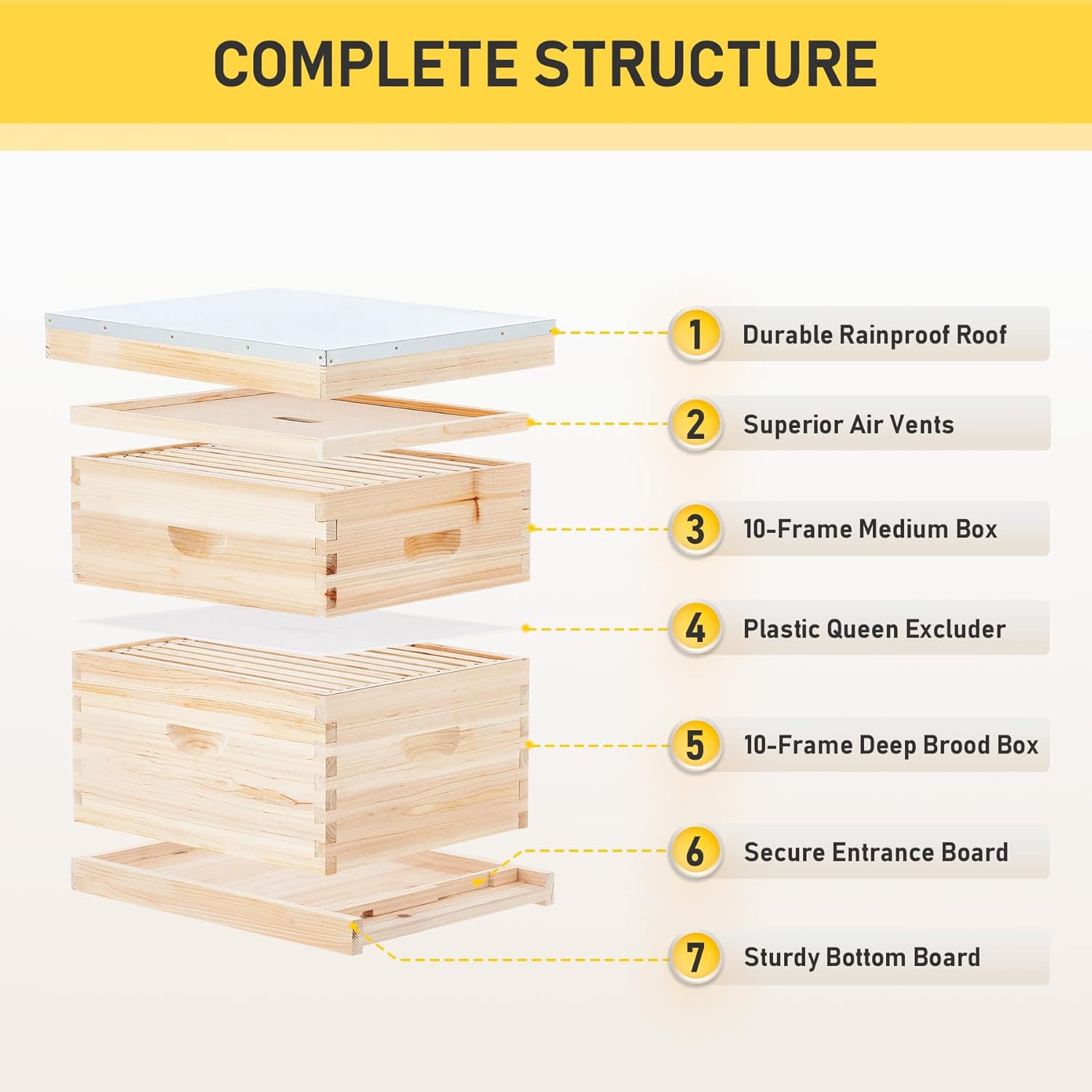 COMPLETE STRUCTURE

1 Durable Rainproof Roof

2 Superior Air Vents

3 10-Frame Medium Box

4 Plastic Queen Excluder

5 10-Frame Deep Brood Box

6 Secure Entrance Board

7 Sturdy Bottom Board