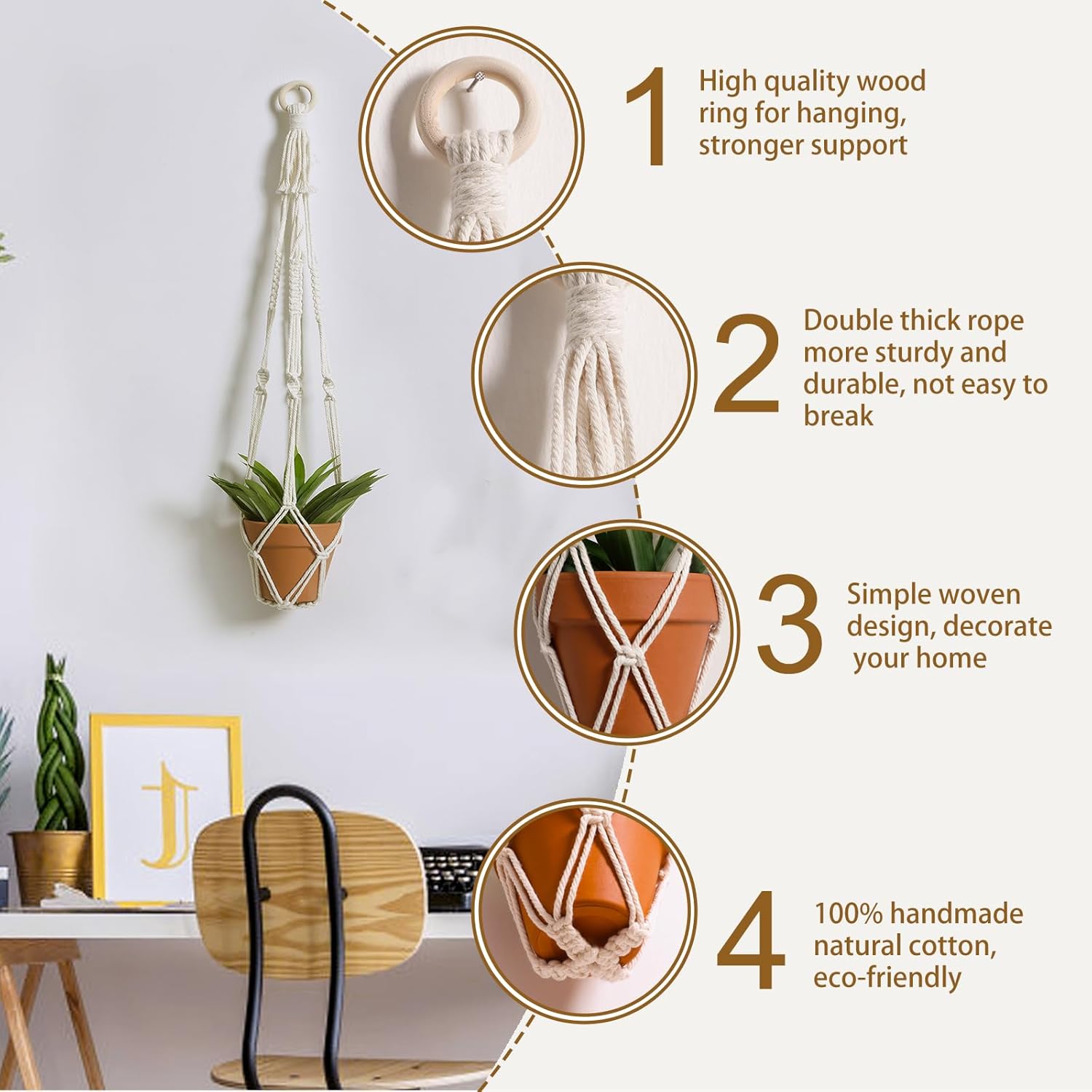 1 High quality wood ring for hanging, stronger support

2 Double thick rope more sturdy and durable, not easy to break

3 Simple woven design, decorate your home

4 100% handmade natural cotton, eco-friendly