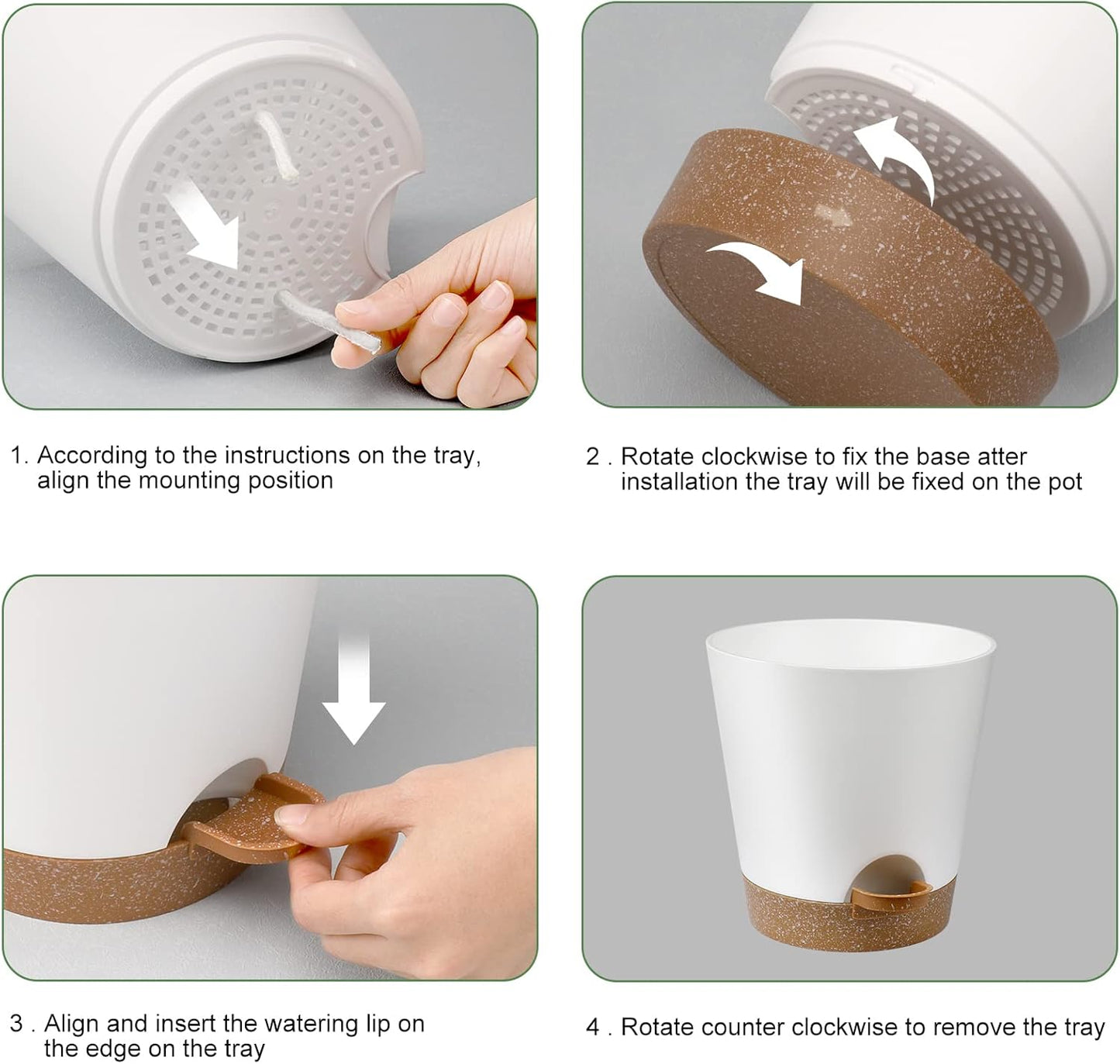 1. According to the instructions on the tray, align the mounting position

2 . Rotate clockwise to fix the base atter installation the tray will be fixed on the pot

3 . Align and insert the watering lip on the edge on the tray

4 . Rotate counter clockwise to remove the tray