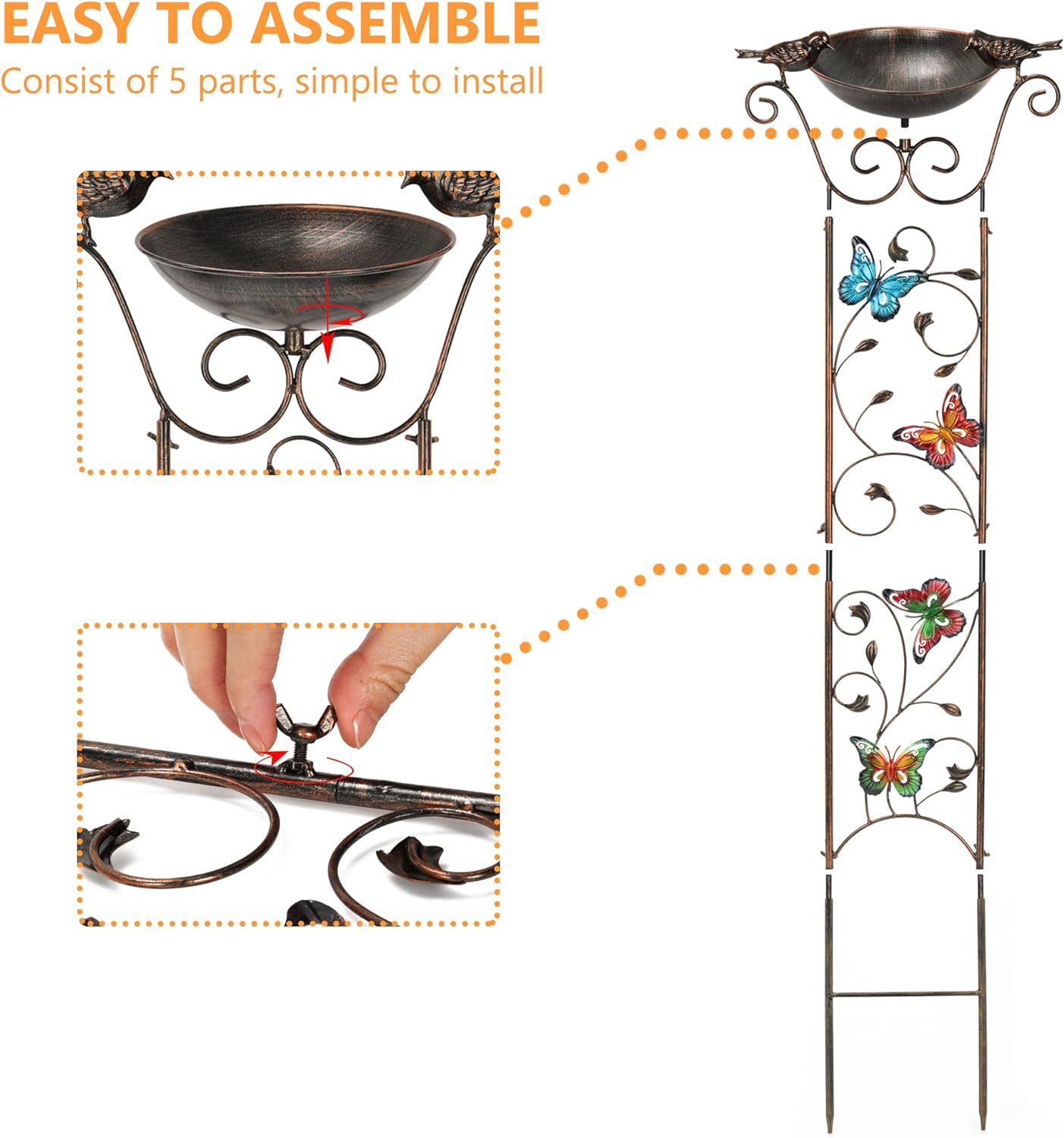 EASY TO ASSEMBLE
Consist of 5 parts, simple to install