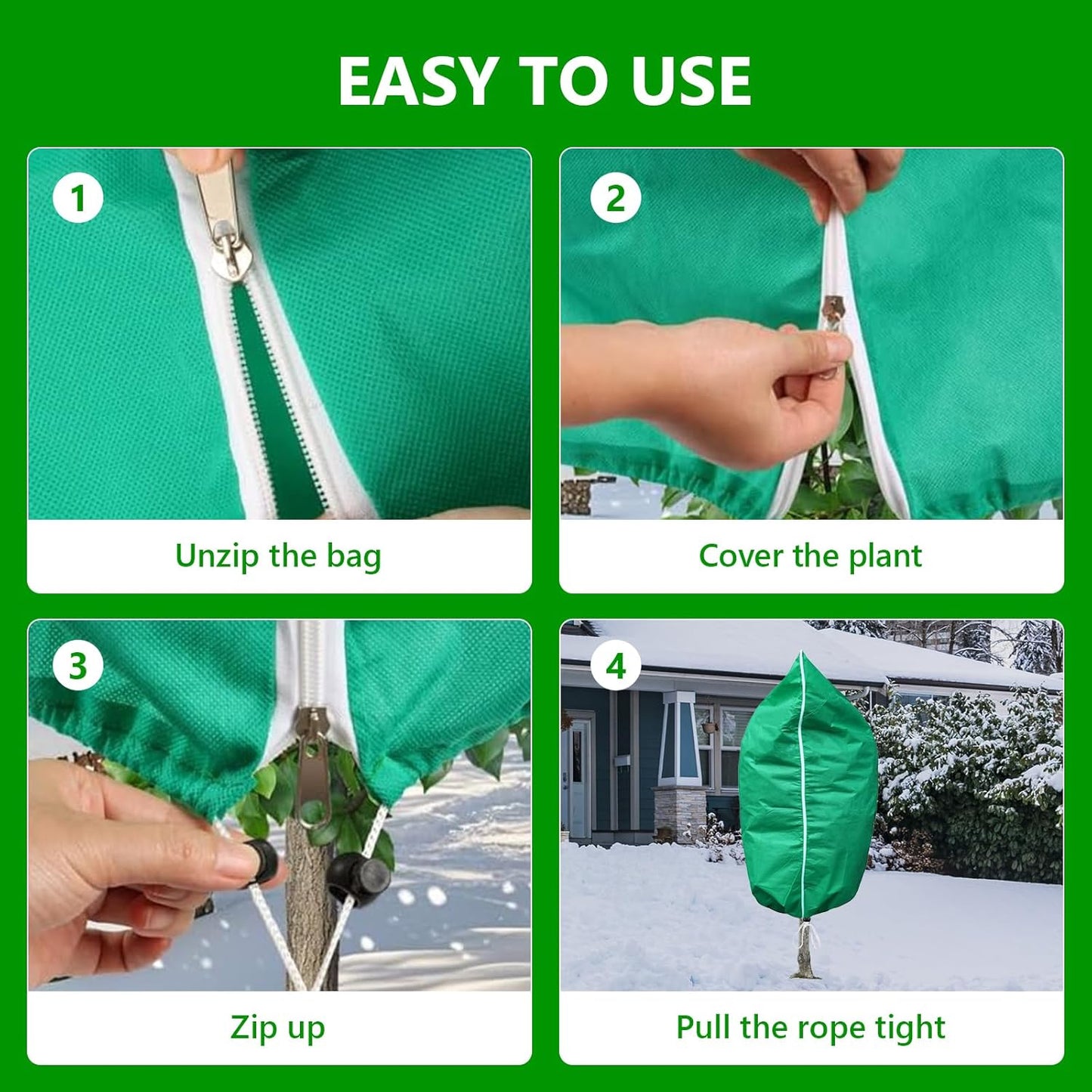 EASY TO USE

1

Unzip the bag

2

Cover the plant

3

Zip up

4

Pull the rope tight