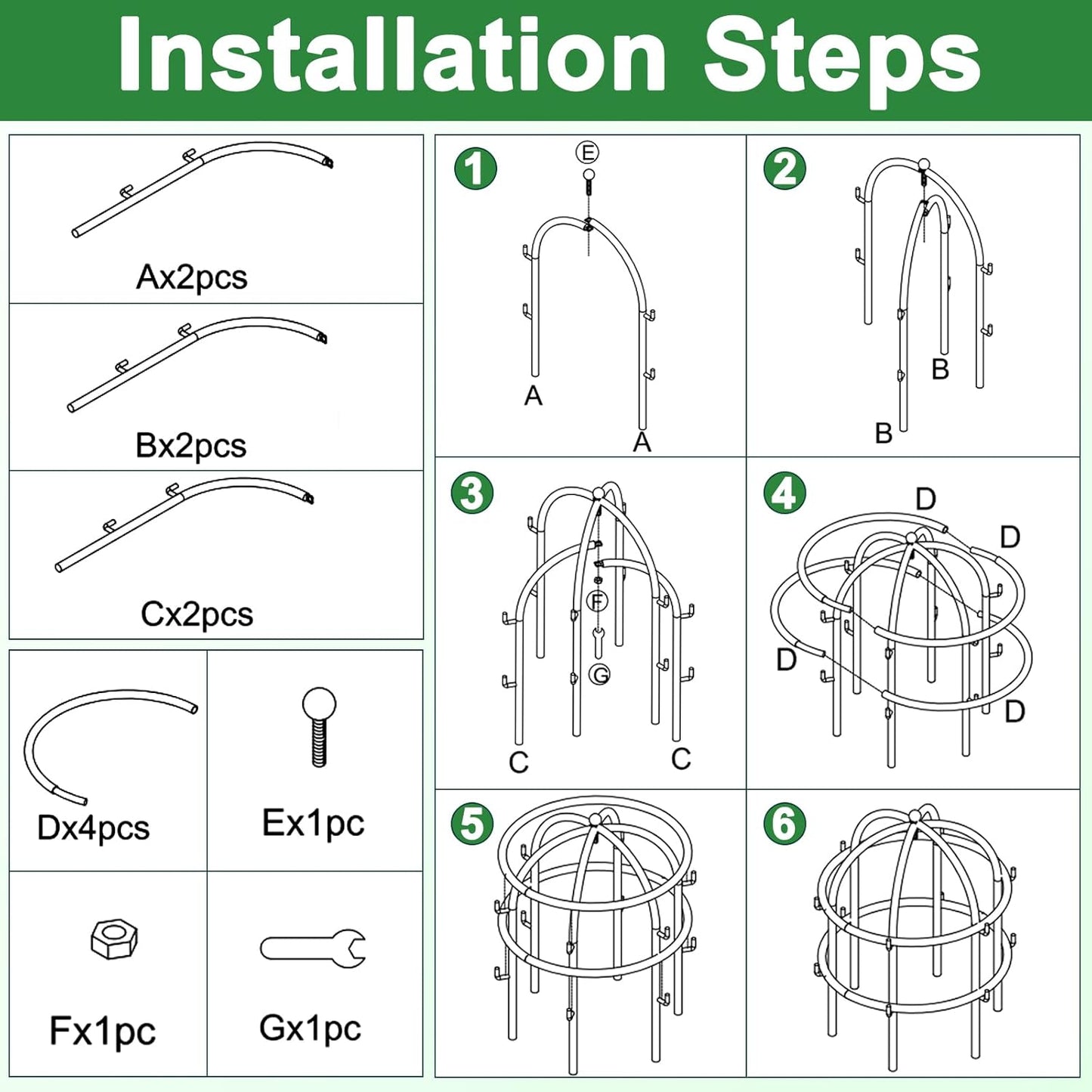 Installation Steps

Ax2pcs

Bx2pcs

Cx2pcs

Dx4pcs

Ex1pc

Fx1pc

Gx1pc

1
E
A
A

2
B
B

3
F
G
C
C

4
D
D
D
D

5

6