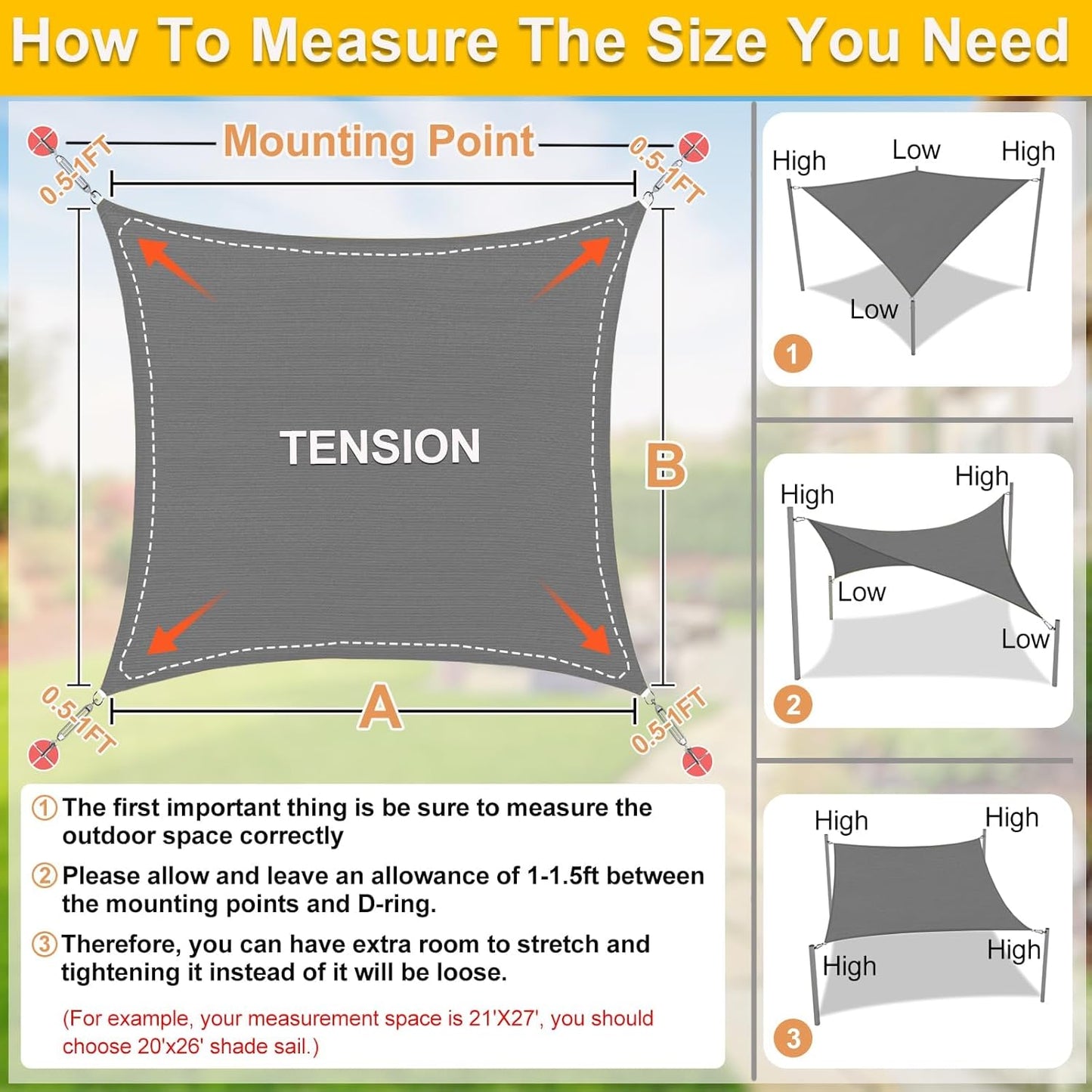 How To Measure The Size You Need

Mounting Point

0.5-1FT

0.5-1FT

TENSION

B

A

0.5-1FT

0.5-1FT

① The first important thing is be sure to measure the outdoor space correctly

② Please allow and leave an allowance of 1-1.5ft between the mounting points and D-ring.

③ Therefore, you can have extra room to stretch and tightening it instead of it will be loose.

(For example, your measurement space is 21'X27', you should choose 20'x26' shade sail.)

High

Low

High

Low

1

High

High

Low

Low

2

High

High

High

High

3