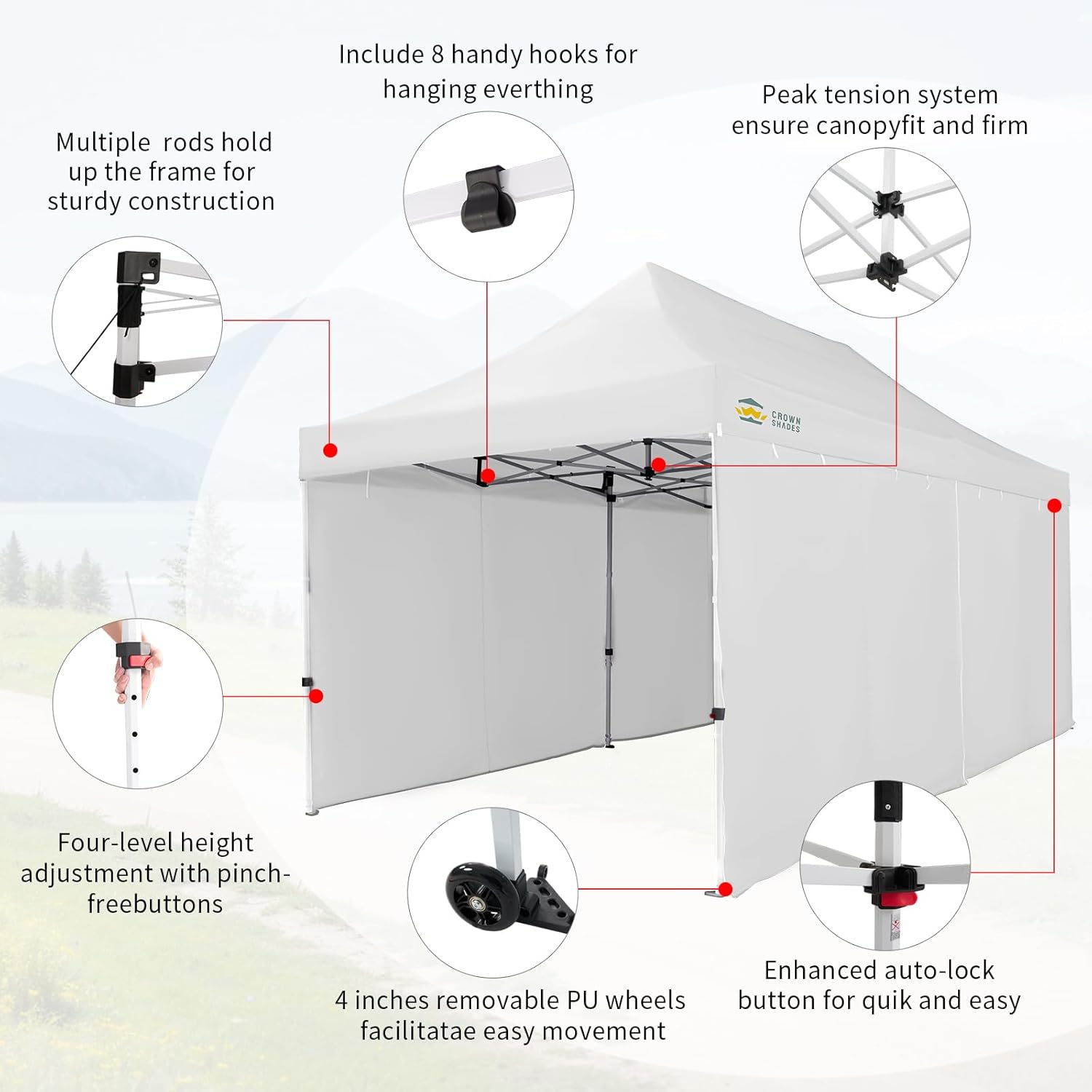 Include 8 handy hooks for hanging everthing

Peak tension system ensure canopyfit and firm

Multiple rods hold up the frame for sturdy construction

CROWN SHADES

Four-level height adjustment with pinch-freebuttons

4 inches removable PU wheels facilitatae easy movement

Enhanced auto-lock button for quik and easy