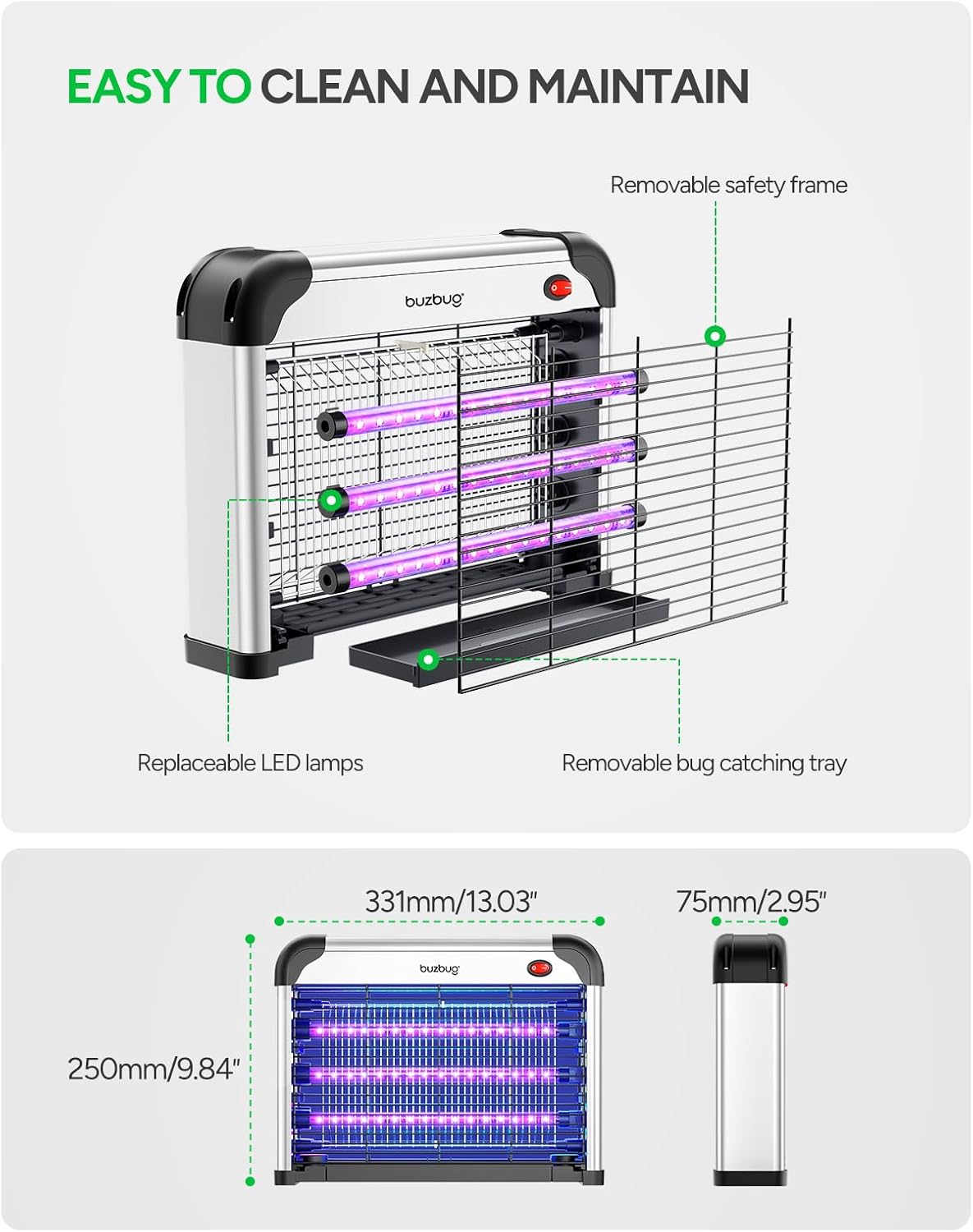 EASY TO CLEAN AND MAINTAIN

Removable safety frame

buzbug

Replaceable LED lamps

Removable bug catching tray

331mm/13.03"

75mm/2.95"

buzbug

250mm/9.84"