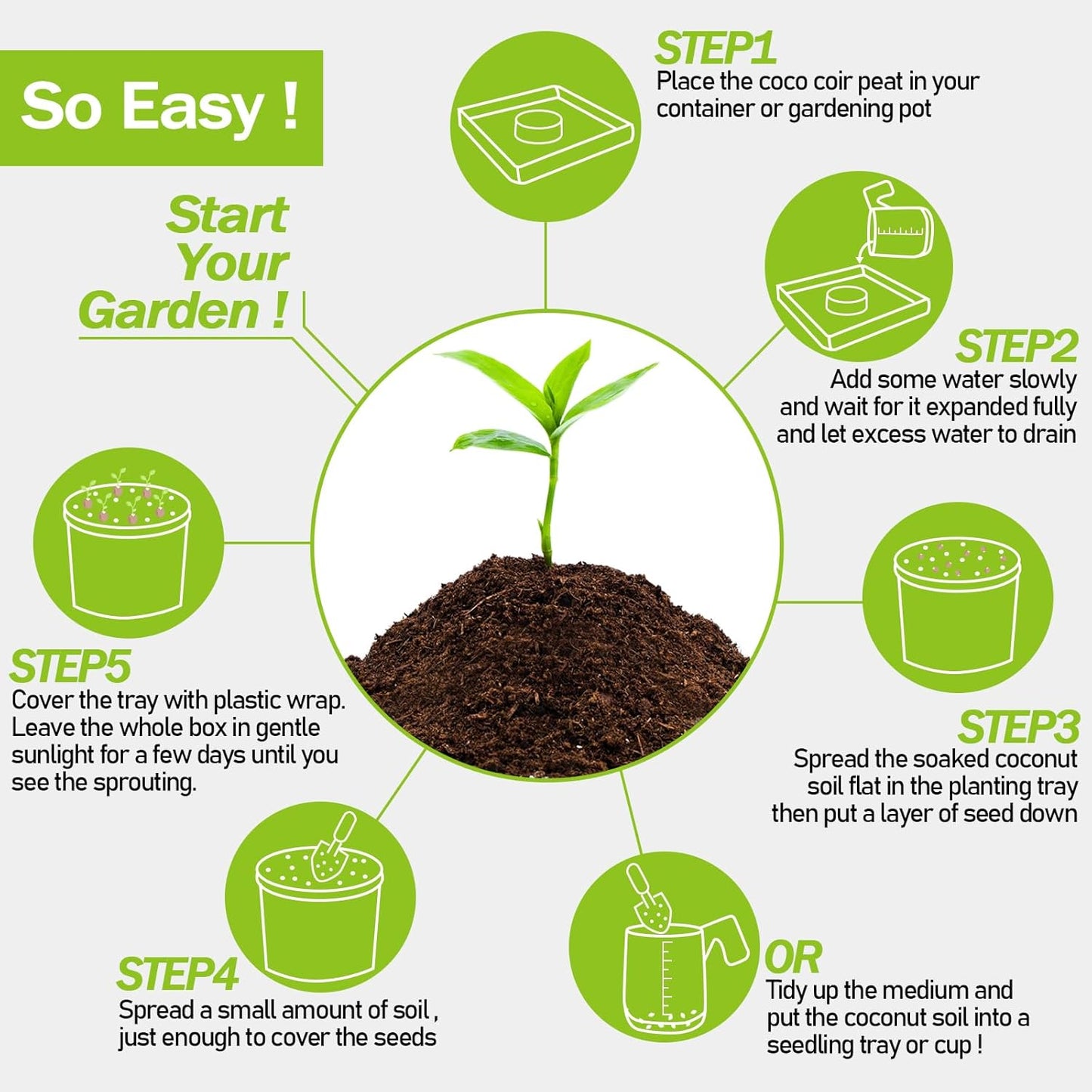 So Easy !

Start Your Garden !

STEP1
Place the coco coir peat in your container or gardening pot

STEP2
Add some water slowly and wait for it expanded fully and let excess water to drain

STEP3
Spread the soaked coconut soil flat in the planting tray then put a layer of seed down

OR
Tidy up the medium and put the coconut soil into a seedling tray or cup !

STEP4
Spread a small amount of soil , just enough to cover the seeds

STEP5
Cover the tray with plastic wrap. Leave the whole box in gentle sunlight for a few days until you see the sprouting.