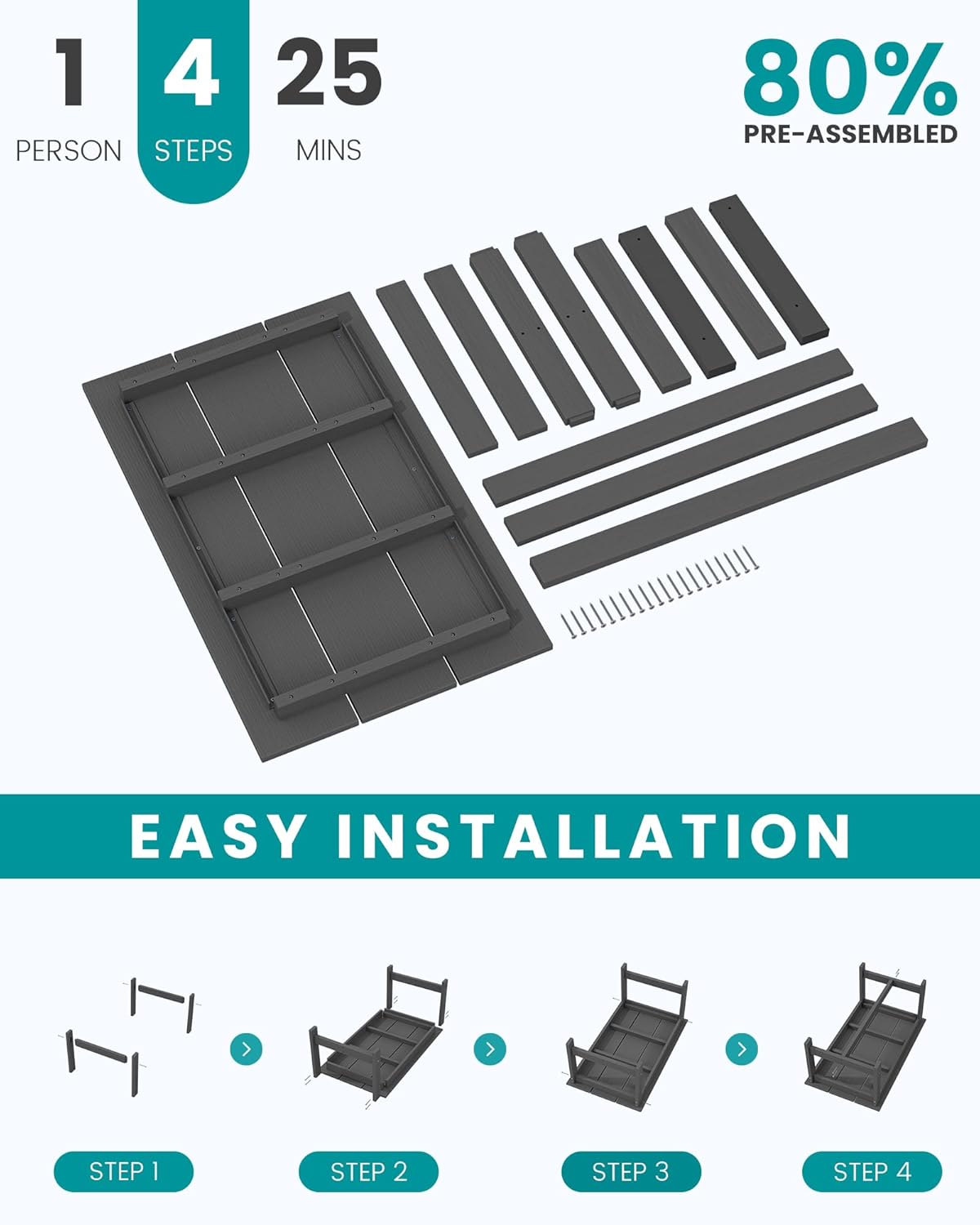 1
PERSON

4
STEPS

25
MINS

80%
PRE-ASSEMBLED

EASY INSTALLATION

STEP 1

STEP 2

STEP 3

STEP 4