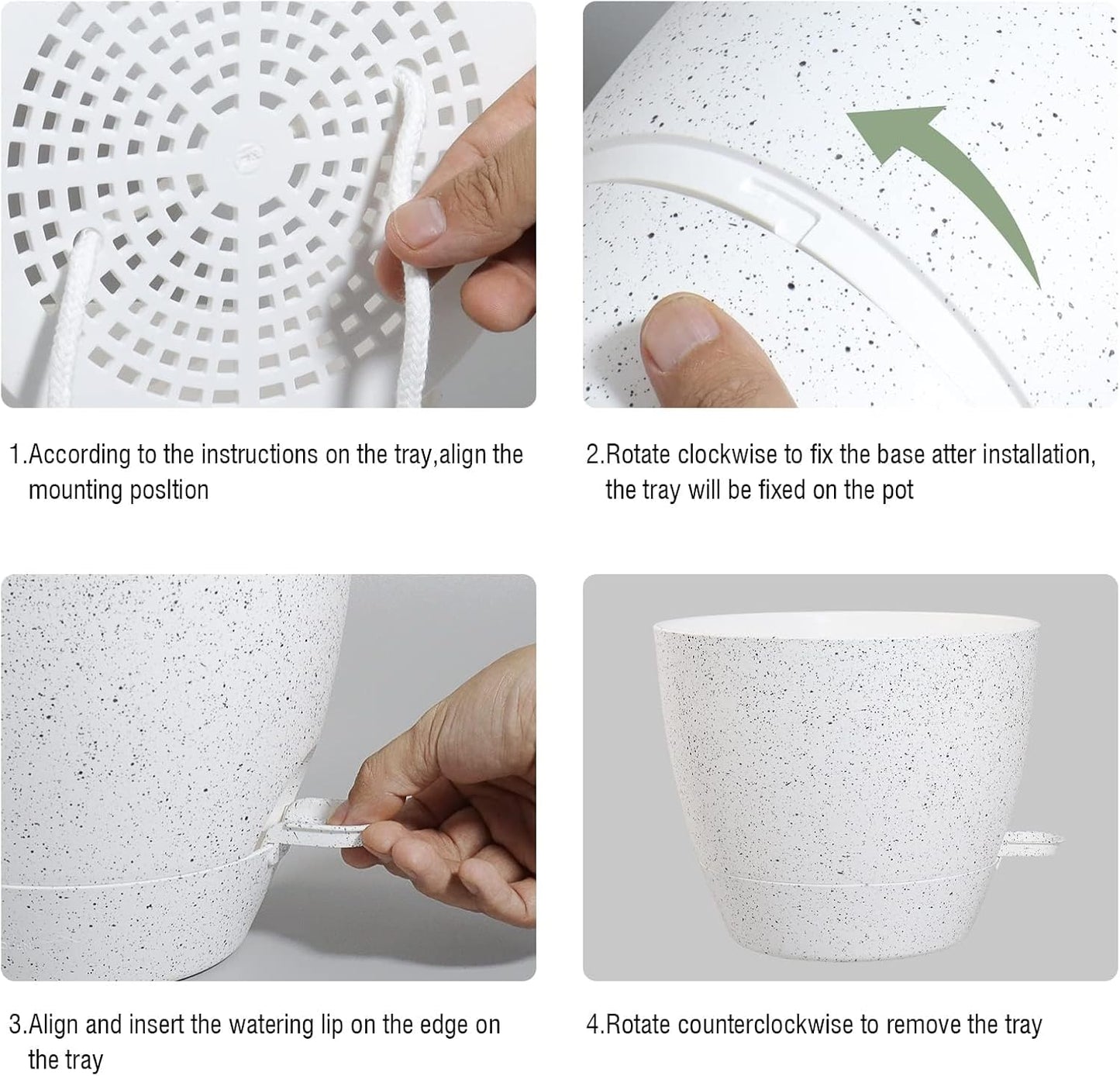 1.According to the instructions on the tray,align the mounting posltion

2.Rotate clockwise to fix the base atter installation, the tray will be fixed on the pot

3.Align and insert the watering lip on the edge on the tray

4.Rotate counterclockwise to remove the tray