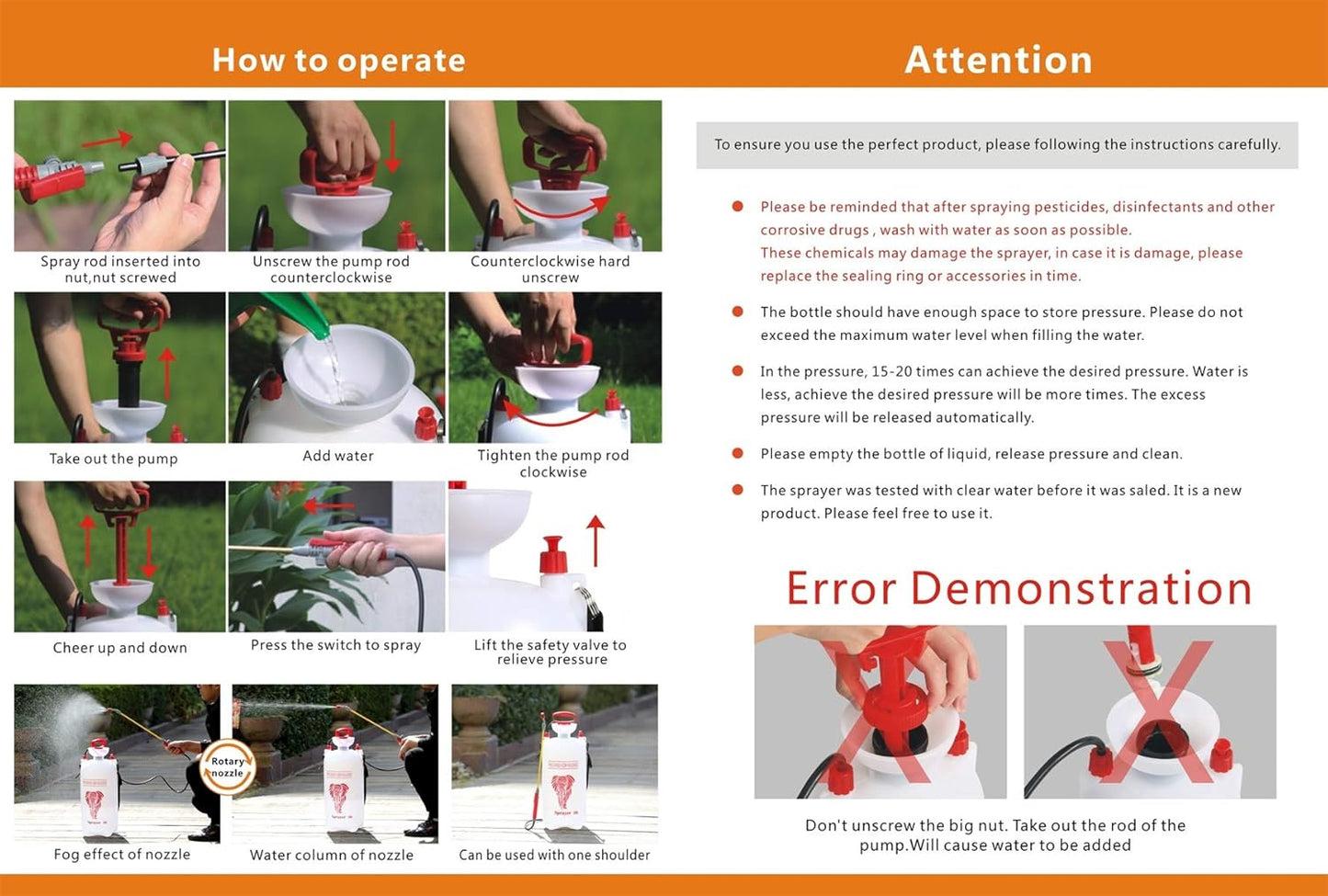 How to operate

Spray rod inserted into nut,nut screwed

Unscrew the pump rod counterclockwise

Counterclockwise hard unscrew

Take out the pump

Add water

Tighten the pump rod clockwise

Cheer up and down

Press the switch to spray

Lift the safety valve to relieve pressure

Rotary nozzle

Fog effect of nozzle

Water column of nozzle

Can be used with one shoulder

Attention

To ensure you use the perfect product, please following the instructions carefully.

Please be reminded that after spraying pesticides, disinfectants and other corrosive drugs , wash with water as soon as possible.
These chemicals may damage the sprayer, in case it is damage, please replace the sealing ring or accessories in time.

The bottle should have enough space to store pressure. Please do not exceed the maximum water level when filling the water.

In the pressure, 15-20 times can achieve the desired pressure. Water is less, achieve the desired pressure will be more times. The excess pressure will be released automatically.

Please empty the bottle of liquid, release pressure and clean.

The sprayer was tested with clear water before it was saled. It is a new product. Please feel free to use it.

Error Demonstration

Don't unscrew the big nut. Take out the rod of the pump.Will cause water to be added