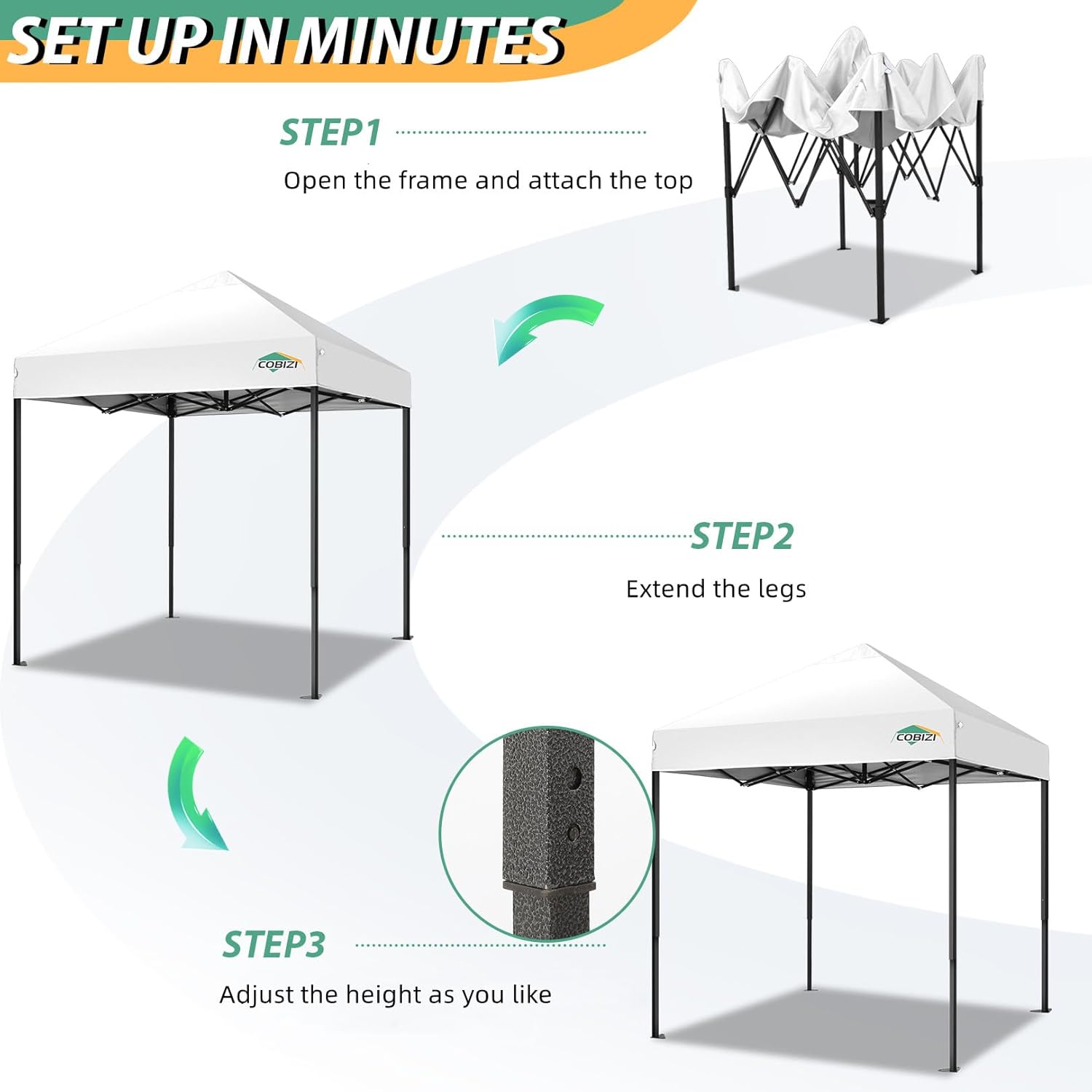 SET UP IN MINUTES

STEP1

Open the frame and attach the top

COBIZI

STEP2

Extend the legs

COBIZI

STEP3

Adjust the height as you like