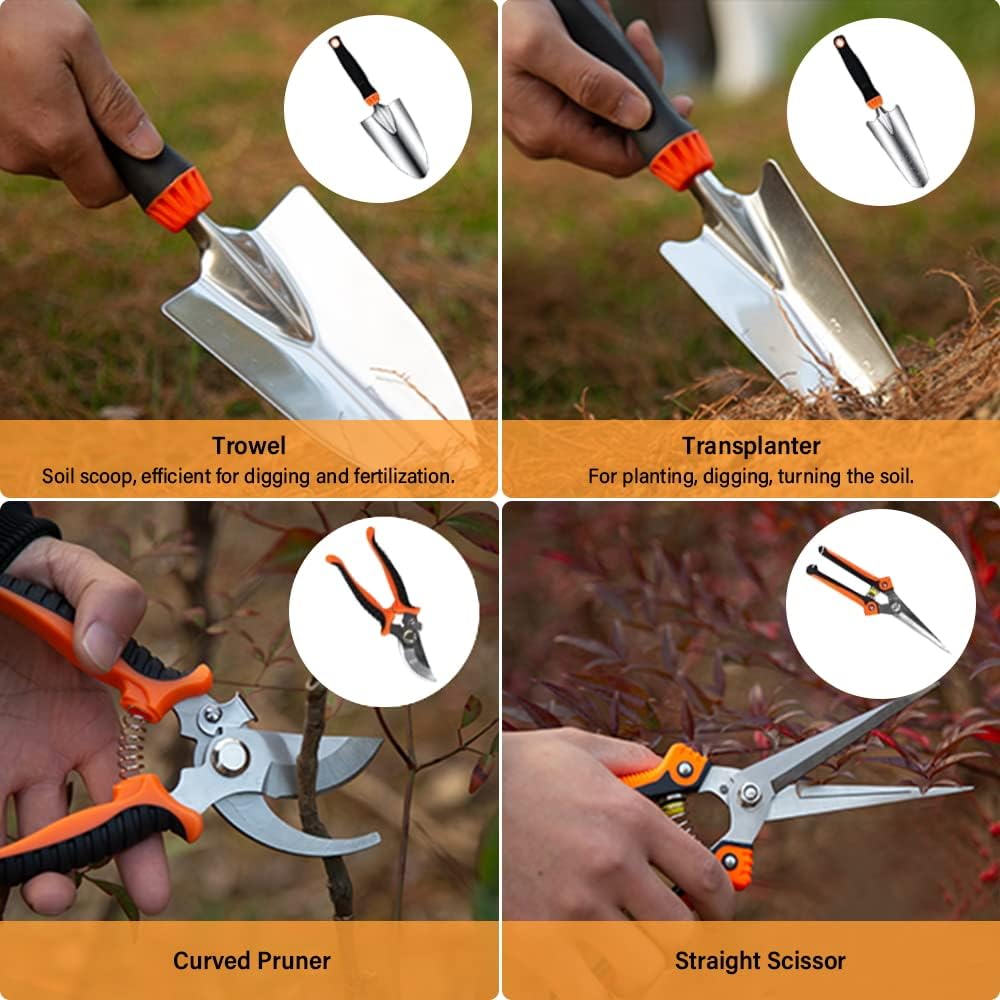 Trowel
Soil scoop, efficient for digging and fertilization.

Transplanter
For planting, digging, turning the soil.

Curved Pruner

Straight Scissor