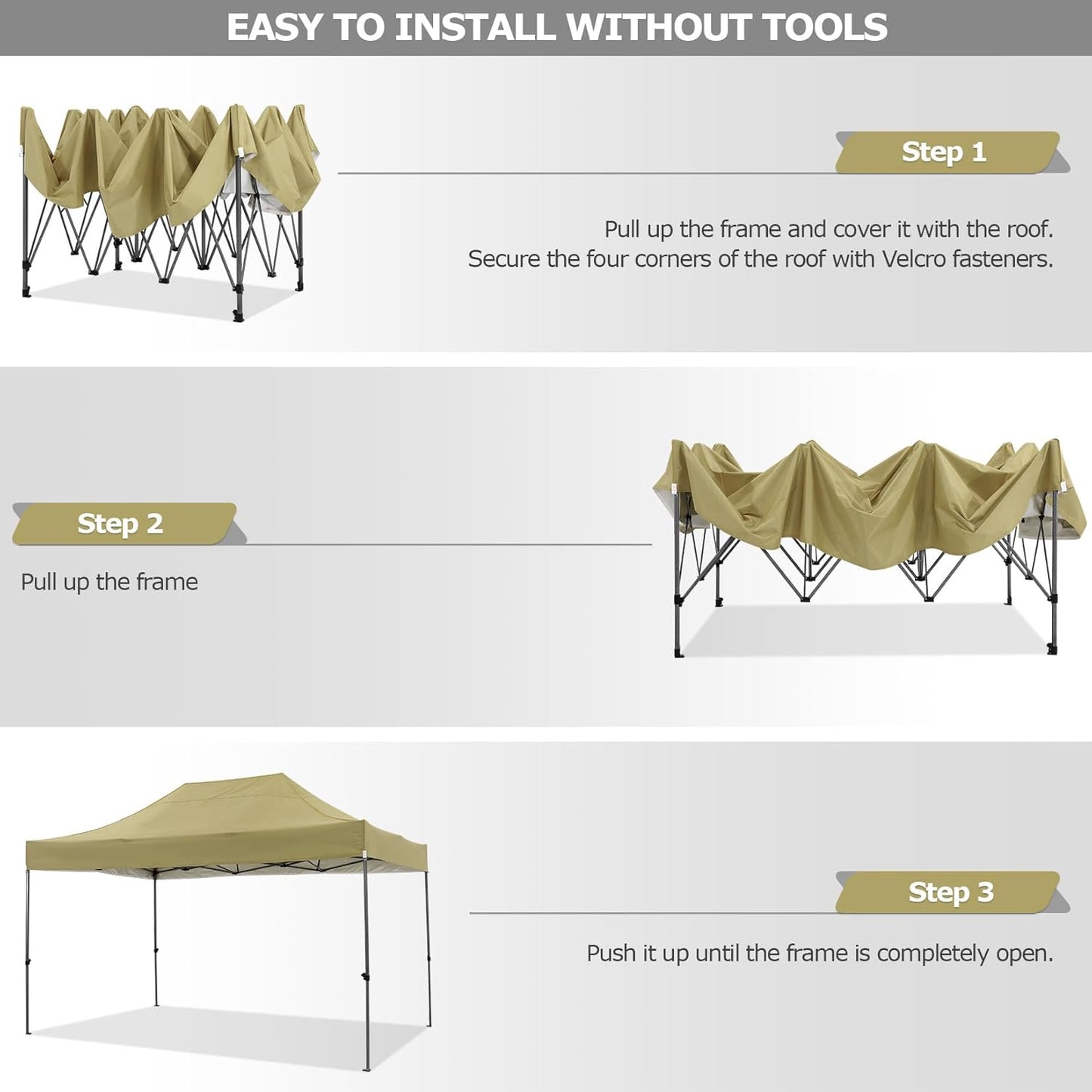 EASY TO INSTALL WITHOUT TOOLS

Step 1

Pull up the frame and cover it with the roof.
Secure the four corners of the roof with Velcro fasteners.

Step 2

Pull up the frame

Step 3

Push it up until the frame is completely open.