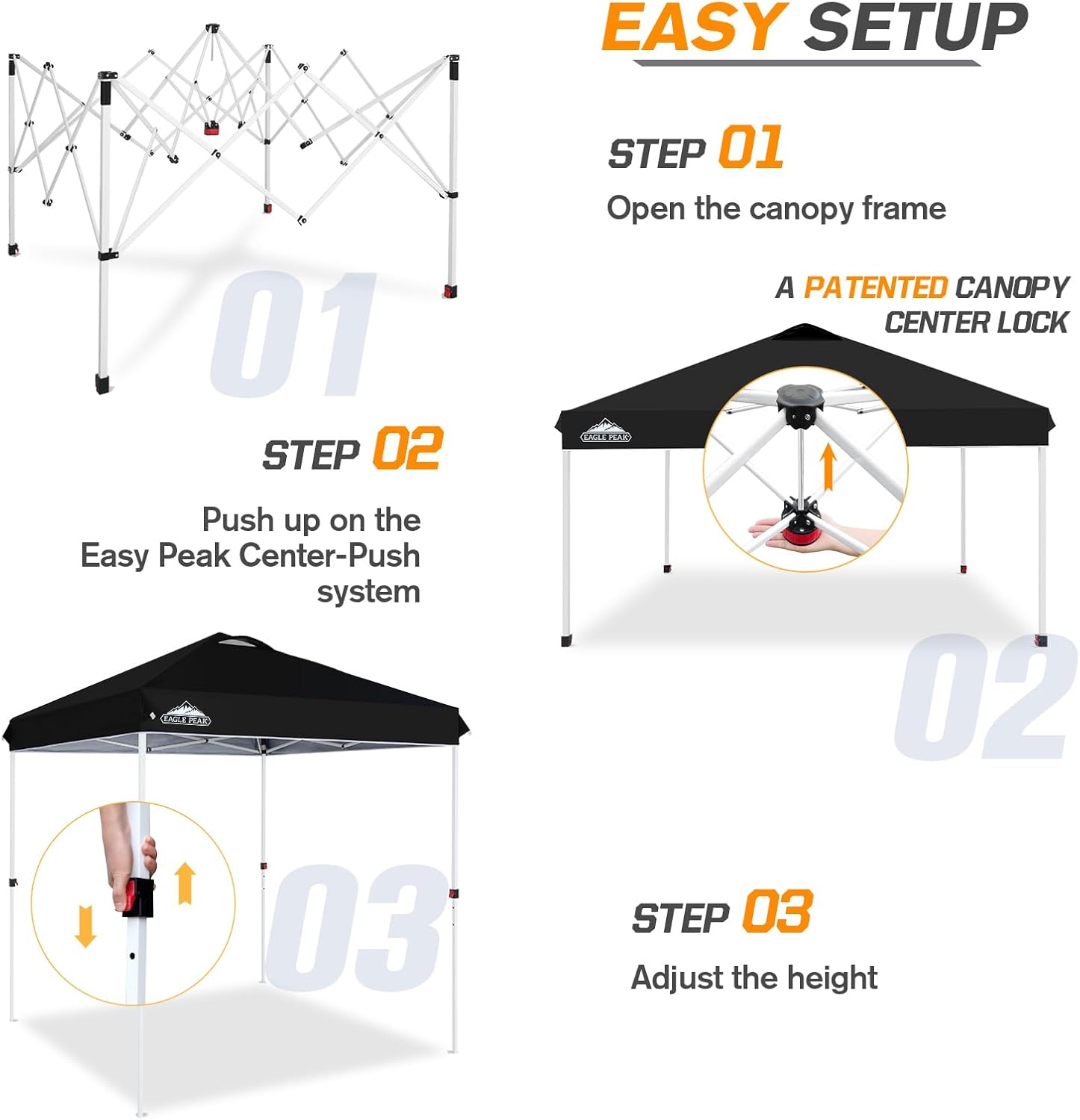 EASY SETUP

STEP 01

Open the canopy frame

01

A PATENTED CANOPY CENTER LOCK

EAGLE PEAK

STEP 02

Push up on the Easy Peak Center-Push system

02

EAGLE PEAK

03

STEP 03

Adjust the height