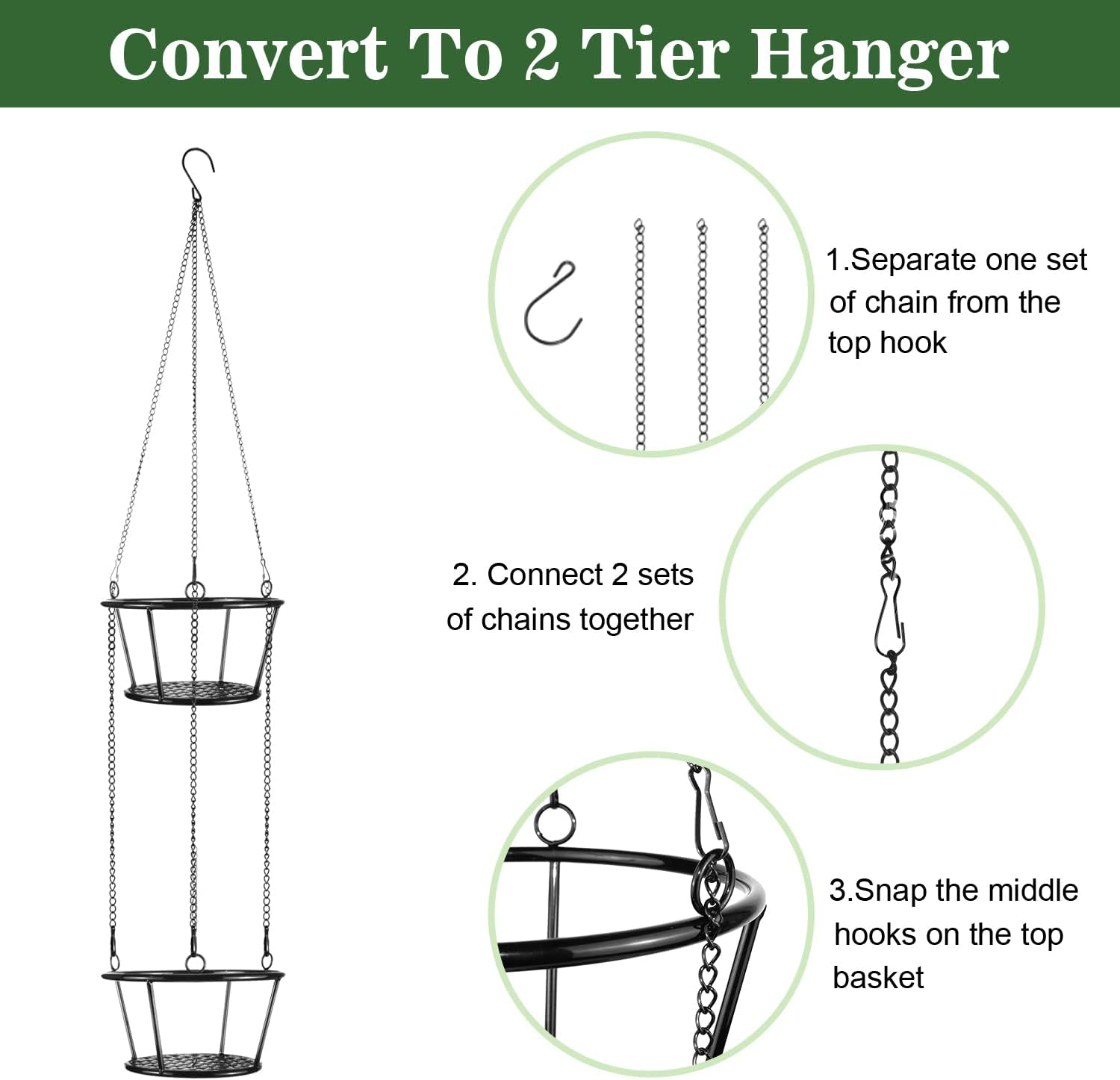 Convert To 2 Tier Hanger

1.Separate one set of chain from the top hook

2. Connect 2 sets of chains together

3.Snap the middle hooks on the top basket