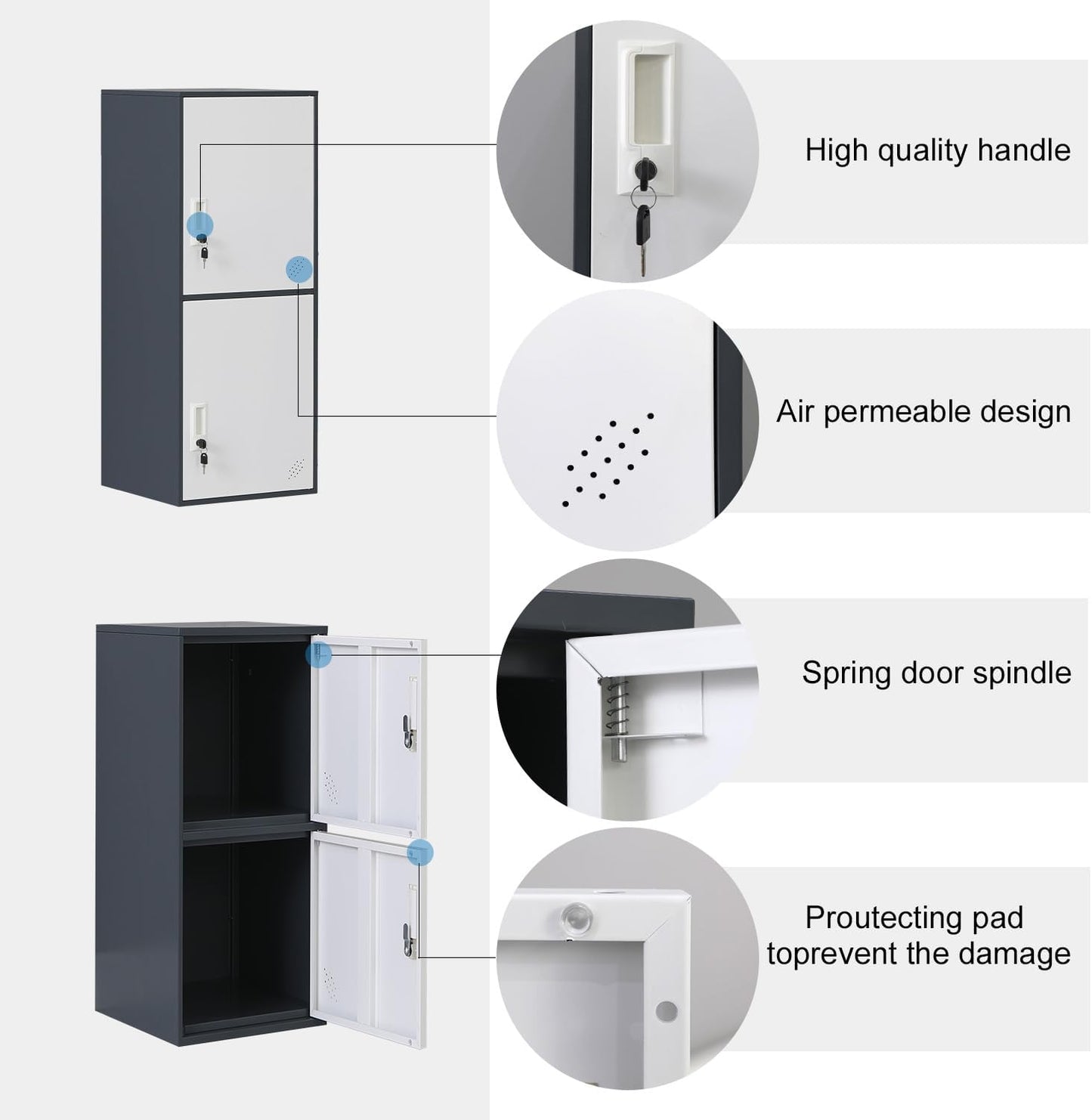 High quality handle

Air permeable design

Spring door spindle

Proutecting pad toprevent the damage