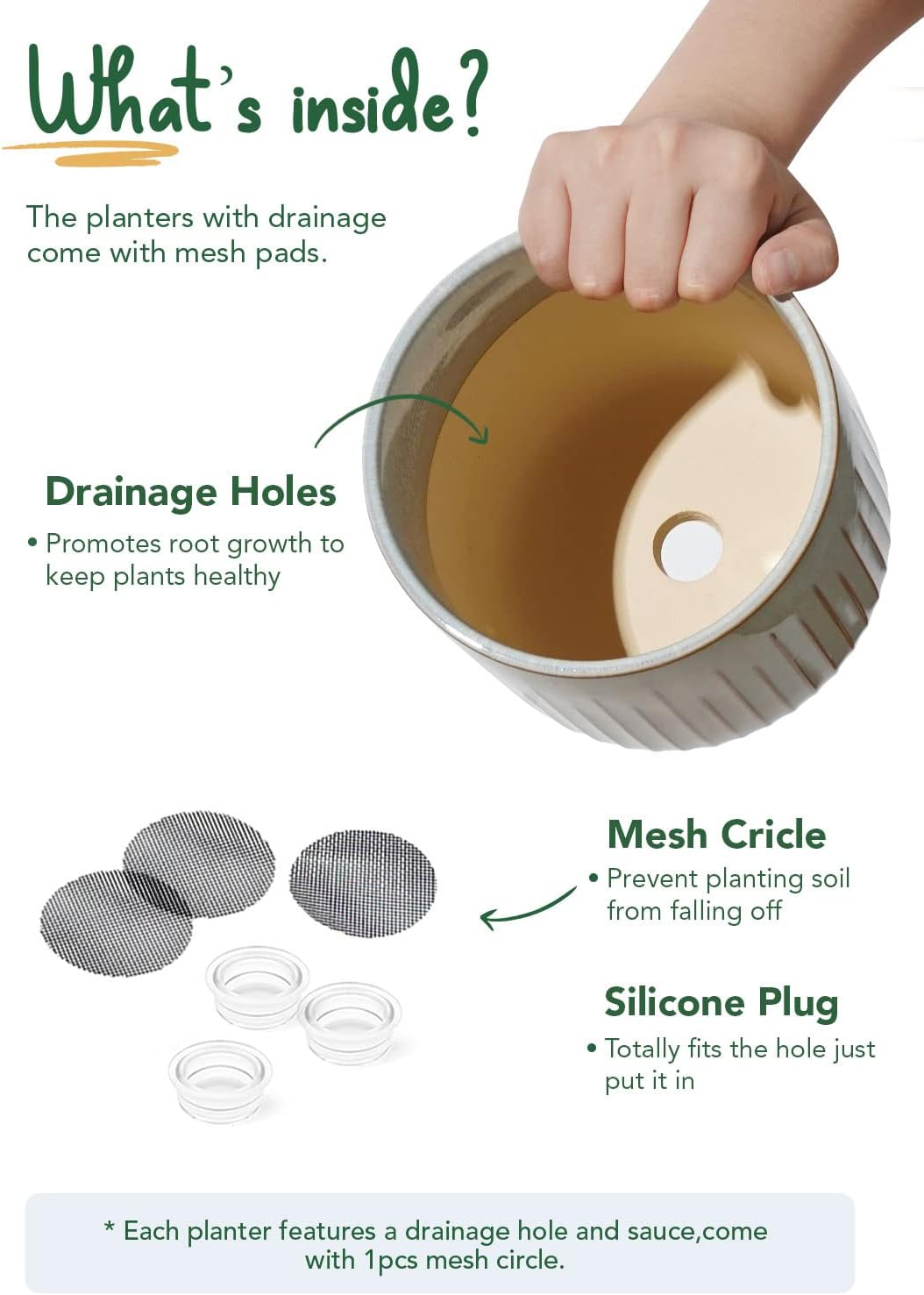 What's inside?

The planters with drainage come with mesh pads.

Drainage Holes

• Promotes root growth to keep plants healthy

Mesh Cricle

• Prevent planting soil from falling off

Silicone Plug

• Totally fits the hole just put it in

* Each planter features a drainage hole and sauce,come with 1pcs mesh circle.