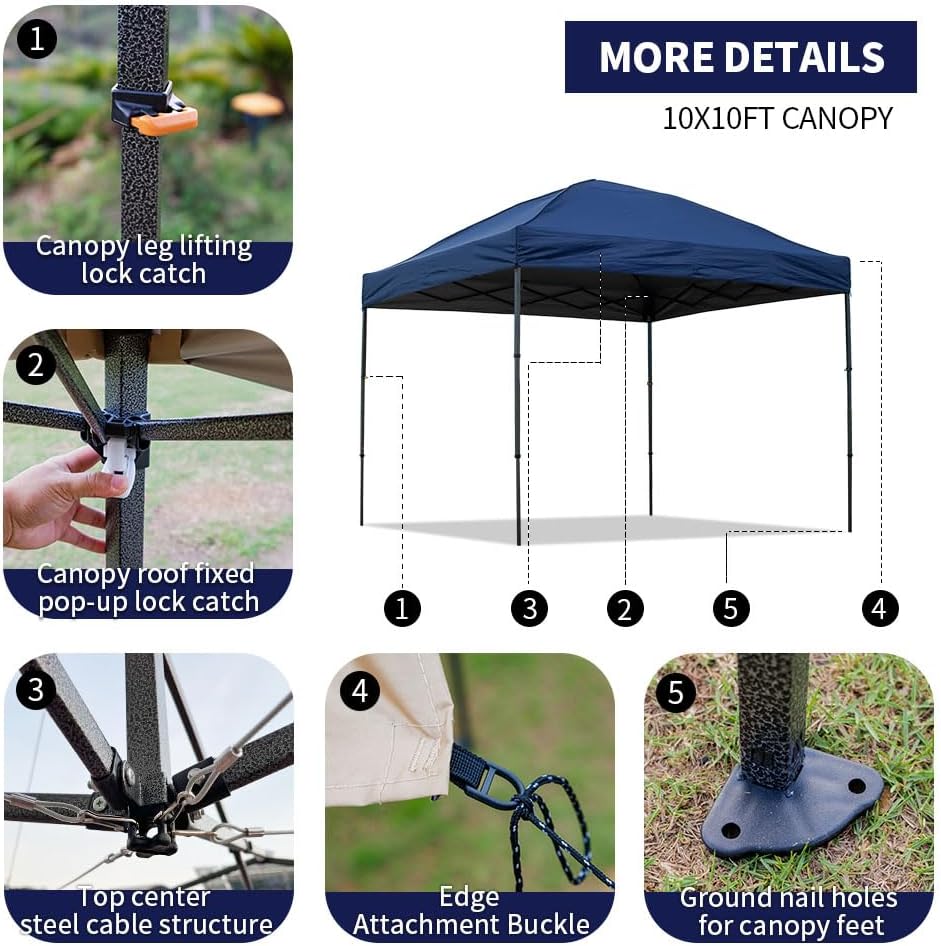 MORE DETAILS

10X10FT CANOPY

1
Canopy leg lifting lock catch

2
Canopy roof fixed pop-up lock catch

1 3 2 5 4

3
Top center steel cable structure

4
Edge Attachment Buckle

5
Ground nail holes for canopy feet