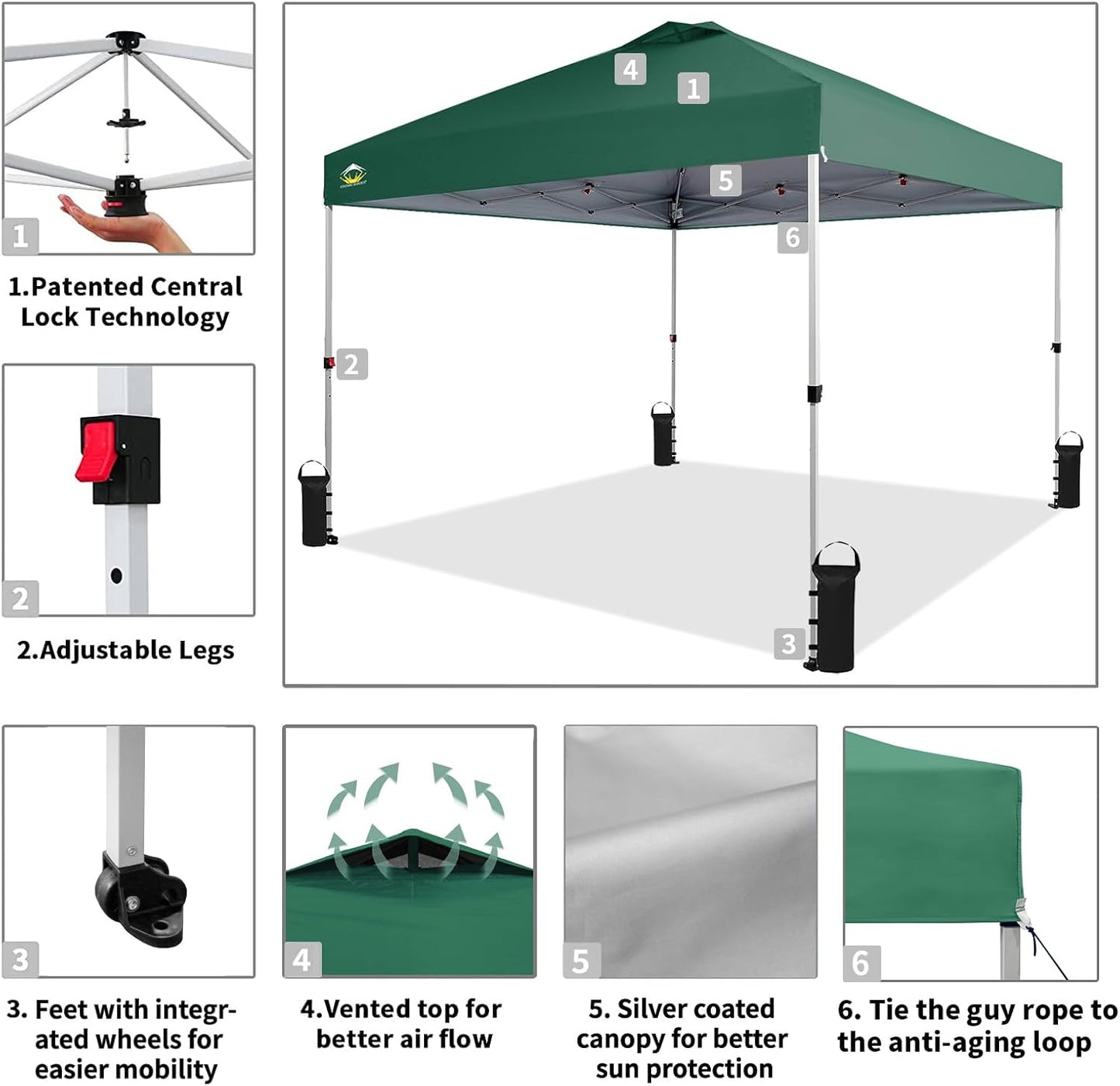 1

1.Patented Central Lock Technology

2

2.Adjustable Legs

4

1

5

6

2

3

3

3. Feet with integrated wheels for easier mobility

4

4.Vented top for better air flow

5

5. Silver coated canopy for better sun protection

6

6. Tie the guy rope to the anti-aging loop