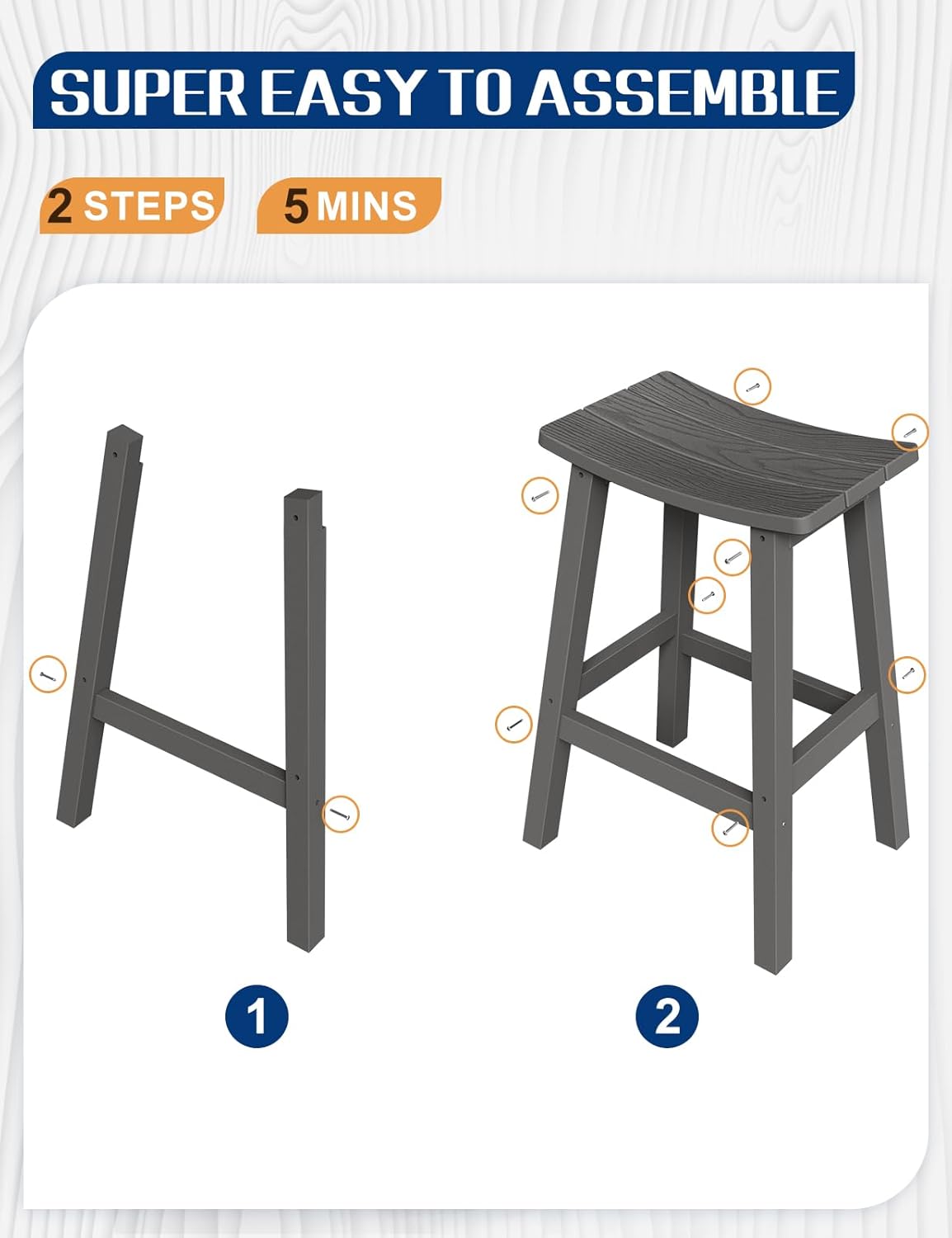 SUPER EASY TO ASSEMBLE

2 STEPS

5 MINS

1

2