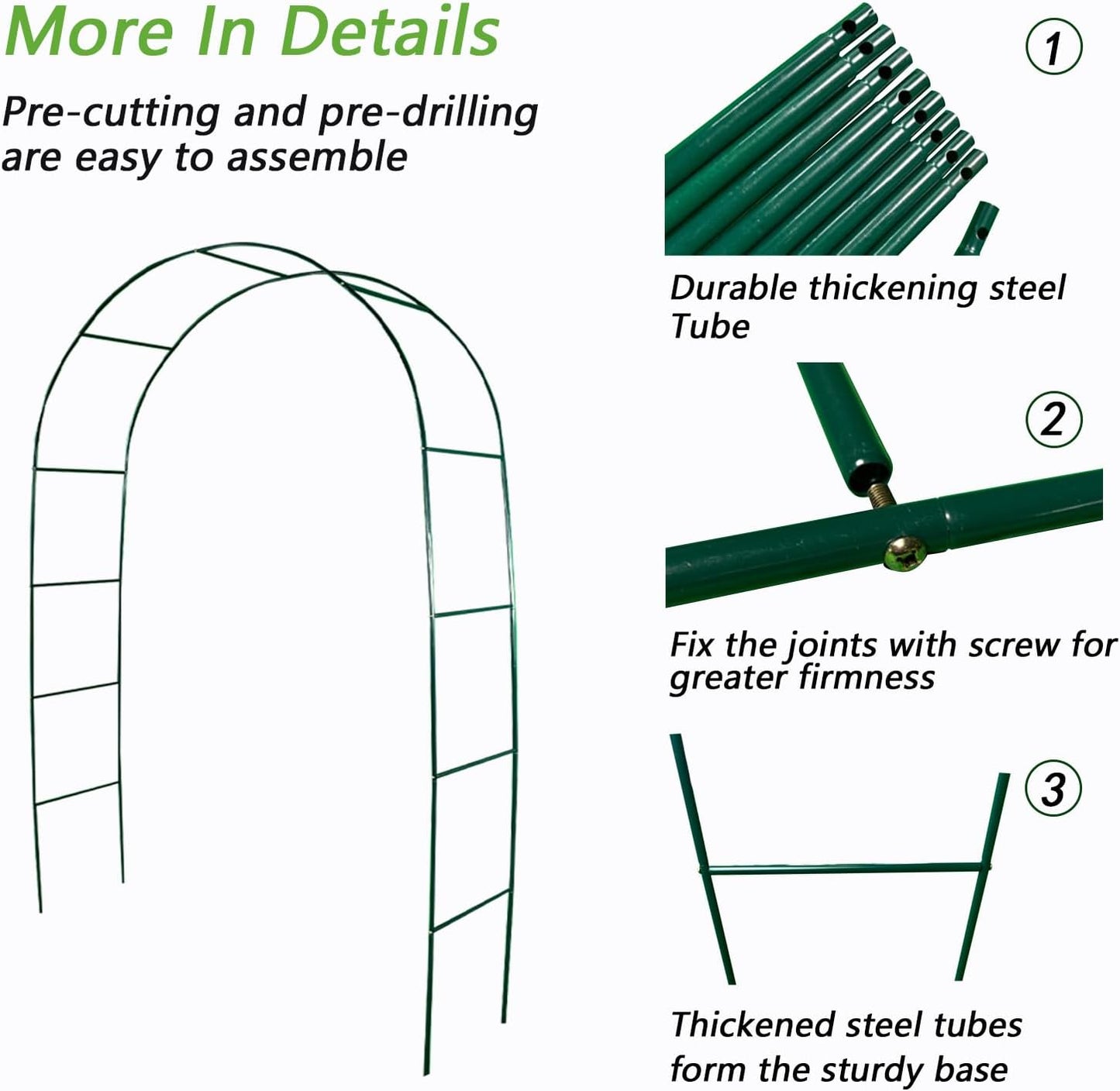 More In Details

Pre-cutting and pre-drilling are easy to assemble

1

Durable thickening steel Tube

2

Fix the joints with screw for greater firmness

3

Thickened steel tubes form the sturdy base