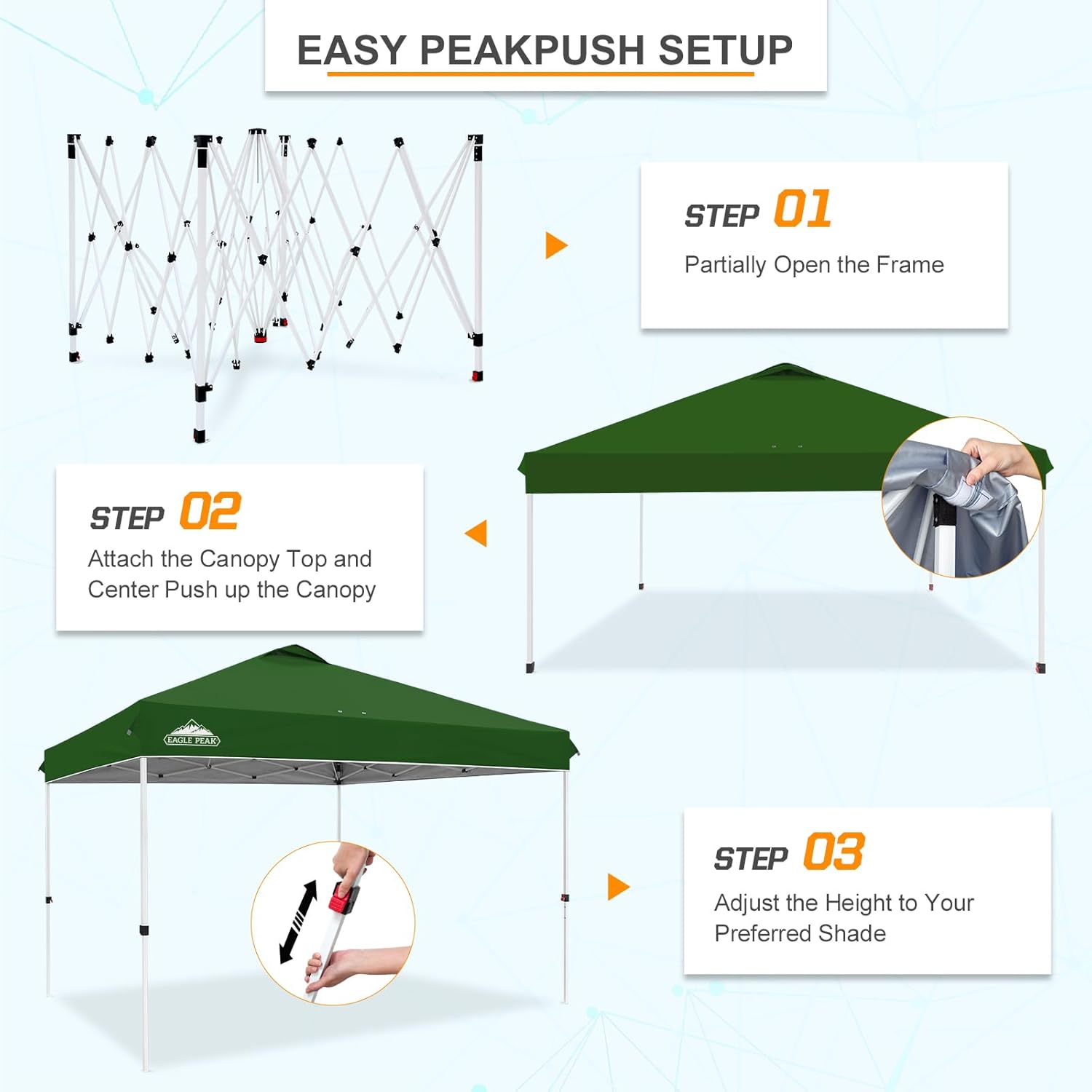 EASY PEAKPUSH SETUP

STEP 01
Partially Open the Frame

STEP 02
Attach the Canopy Top and Center Push up the Canopy

EAGLE PEAK

STEP 03
Adjust the Height to Your Preferred Shade