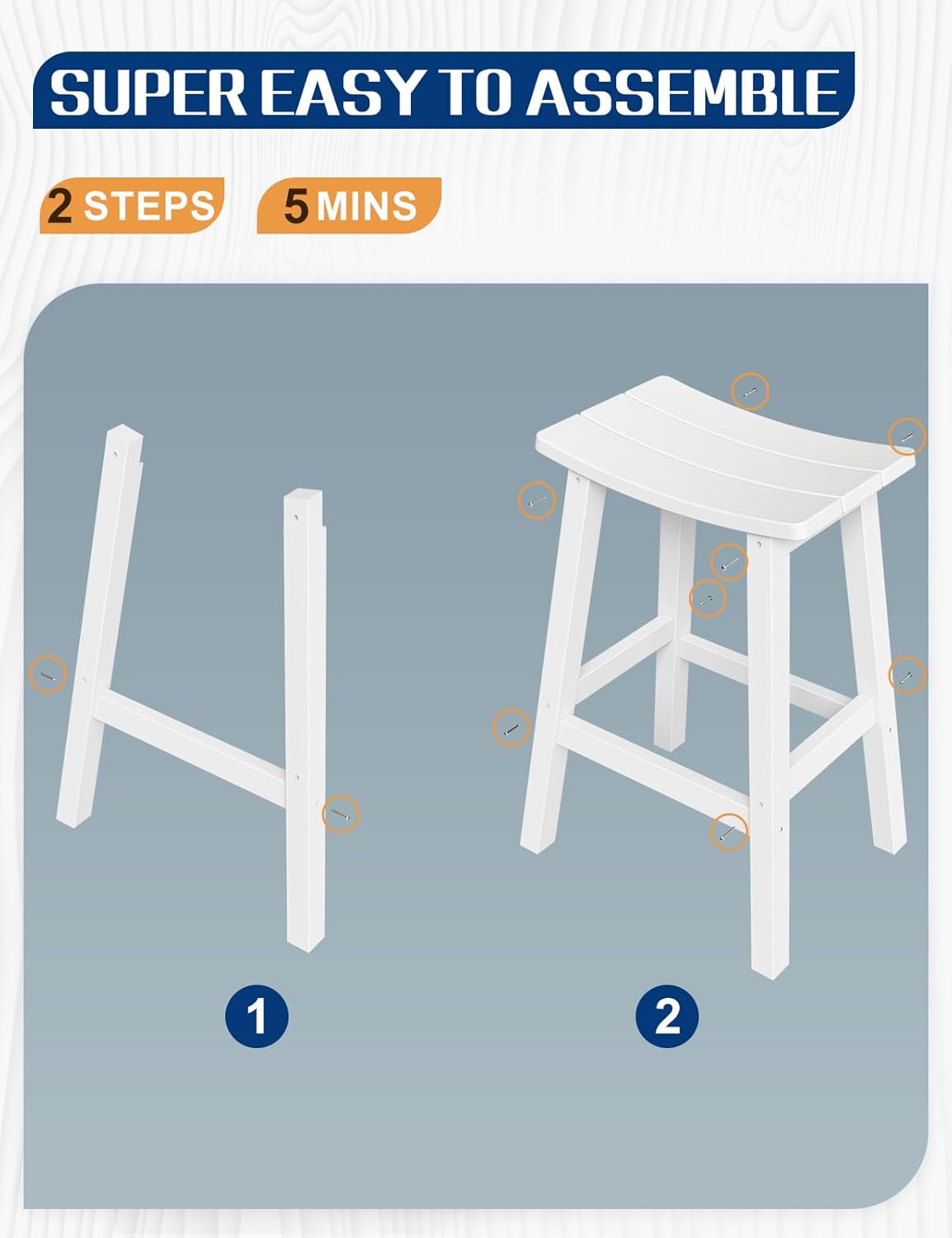 SUPER EASY TO ASSEMBLE

2 STEPS

5 MINS

1

2