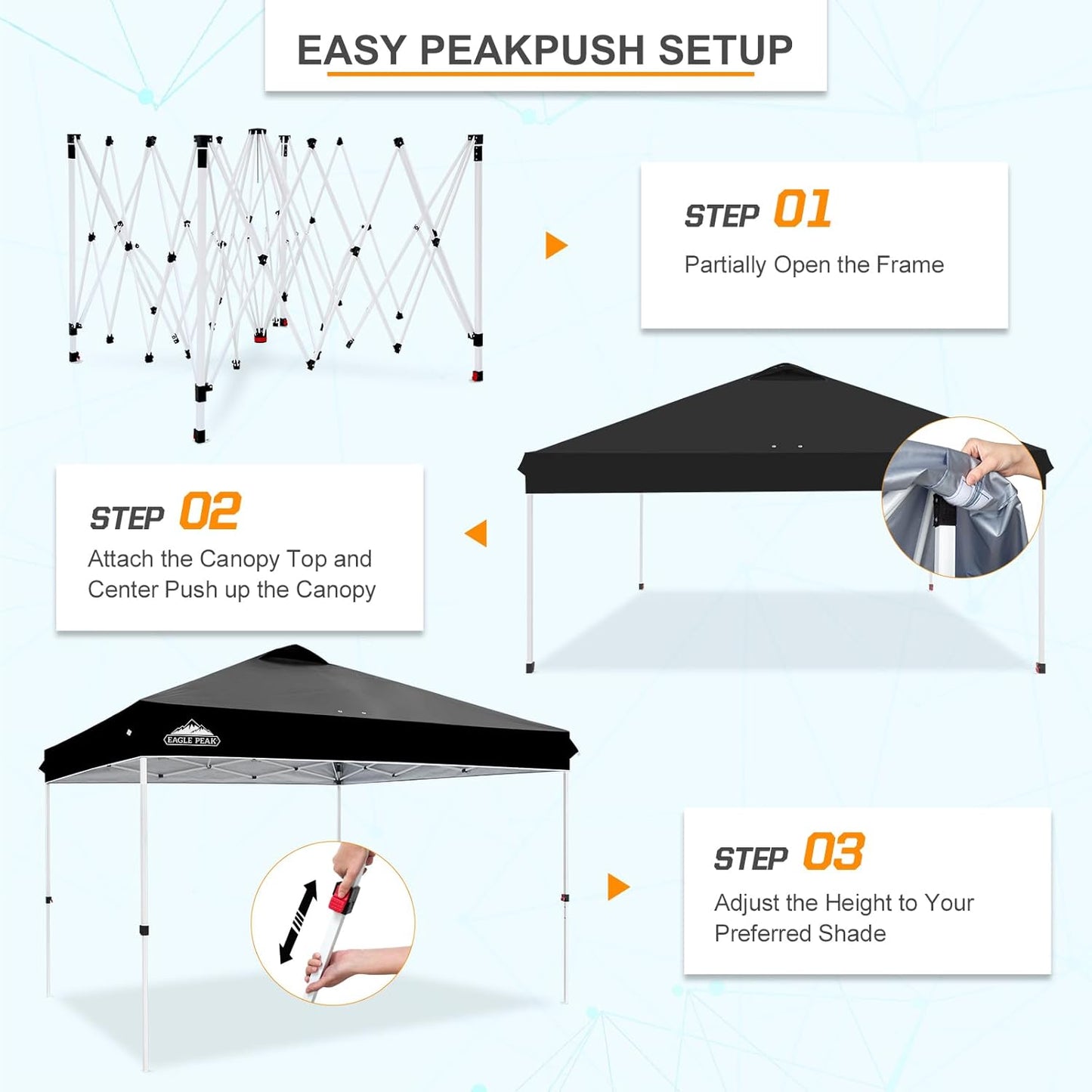 EASY PEAKPUSH SETUP

STEP 01
Partially Open the Frame

STEP 02
Attach the Canopy Top and Center Push up the Canopy

EAGLE PEAK

STEP 03
Adjust the Height to Your Preferred Shade