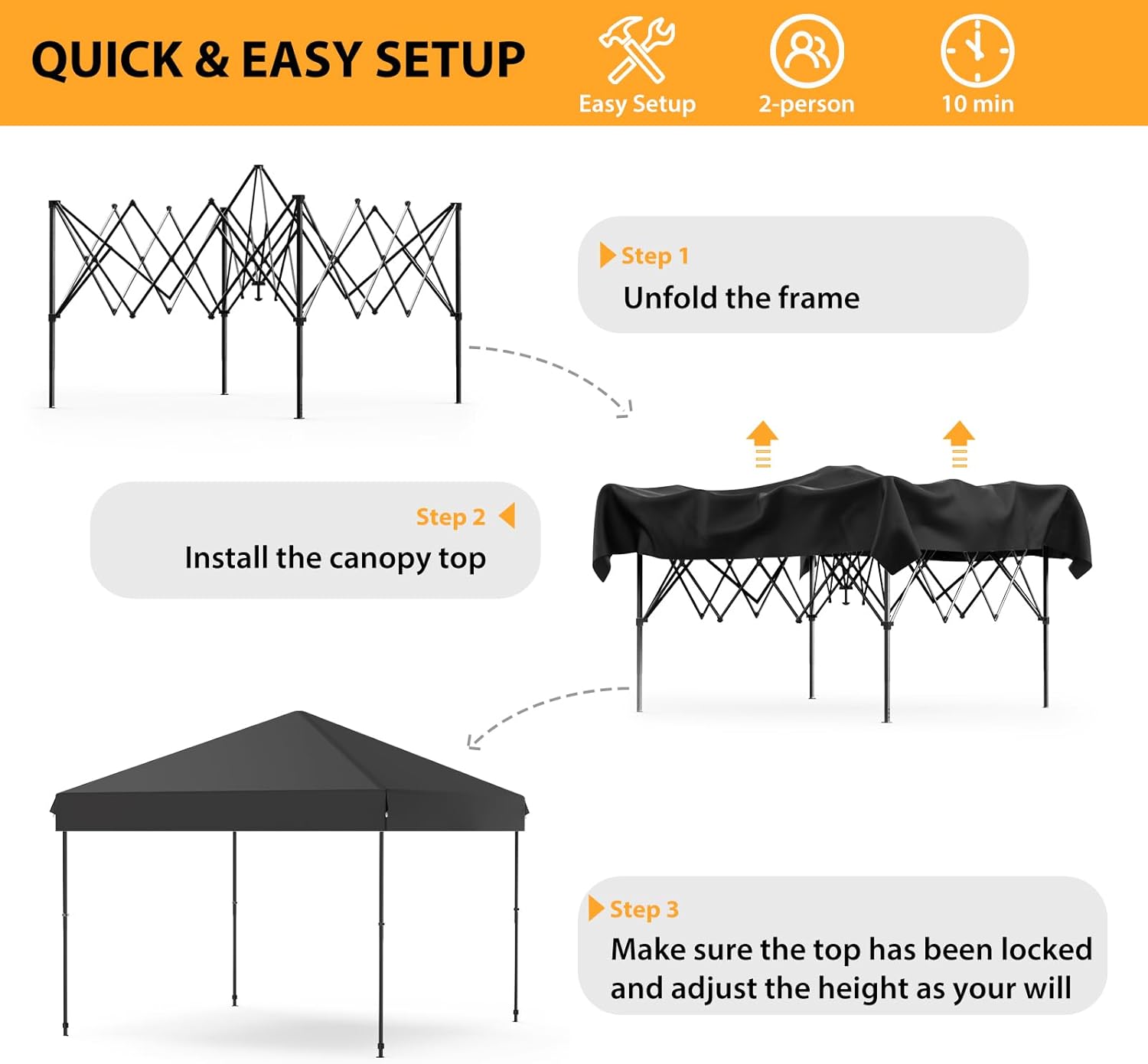 QUICK & EASY SETUP

Easy Setup

2-person

10 min

Step 1
Unfold the frame

Step 2
Install the canopy top

Step 3
Make sure the top has been locked and adjust the height as your will