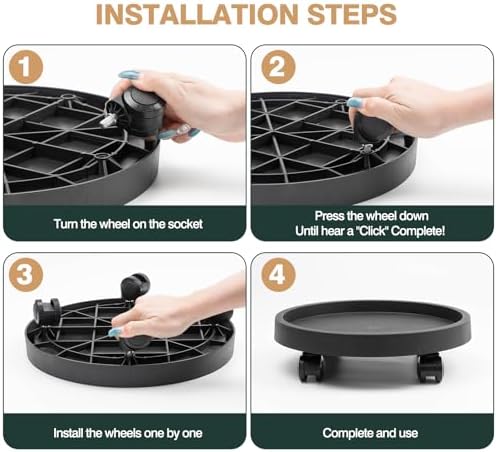 INSTALLATION STEPS

1

Turn the wheel on the socket

2

Press the wheel down
Until hear a "Click" Complete!

3

Install the wheels one by one

4

Complete and use