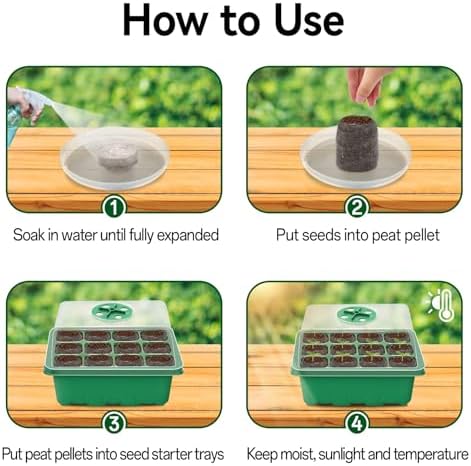 How to Use

1

Soak in water until fully expanded

2

Put seeds into peat pellet

3

Put peat pellets into seed starter trays

4

Keep moist, sunlight and temperature