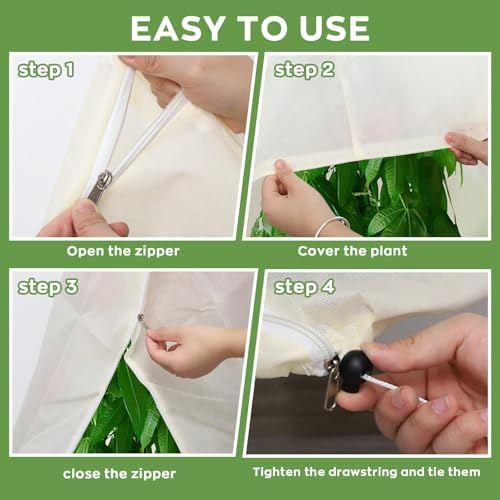 EASY TO USE

step 1

Open the zipper

step 2

Cover the plant

step 3

close the zipper

step 4

Tighten the drawstring and tie them