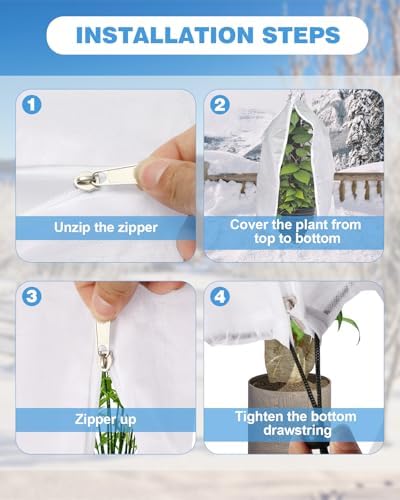 INSTALLATION STEPS

1

Unzip the zipper

2

Cover the plant from top to bottom

3

Zipper up

4

Tighten the bottom drawstring