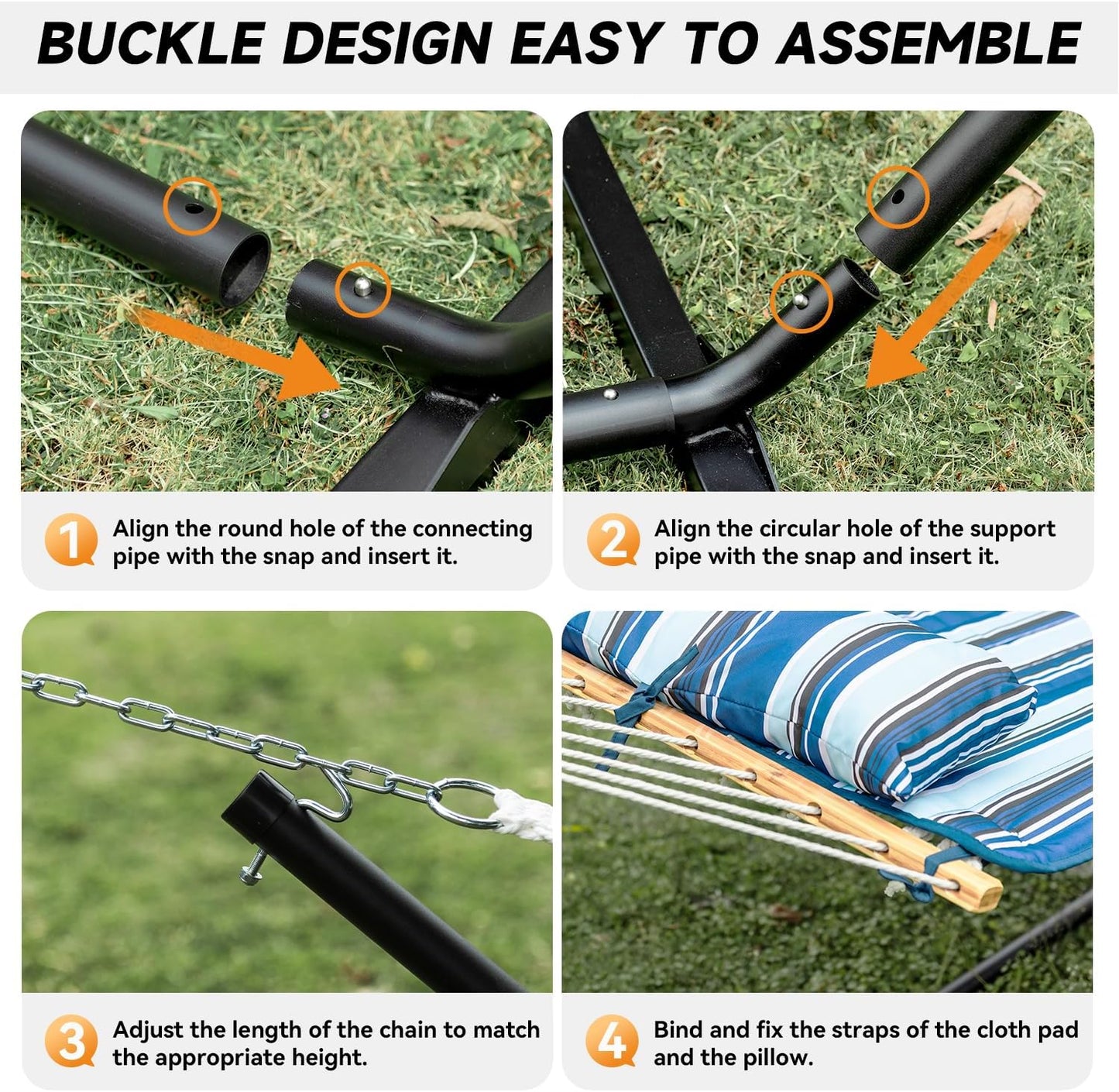 BUCKLE DESIGN EASY TO ASSEMBLE

1 Align the round hole of the connecting pipe with the snap and insert it.

2 Align the circular hole of the support pipe with the snap and insert it.

3 Adjust the length of the chain to match the appropriate height.

4 Bind and fix the straps of the cloth pad and the pillow.