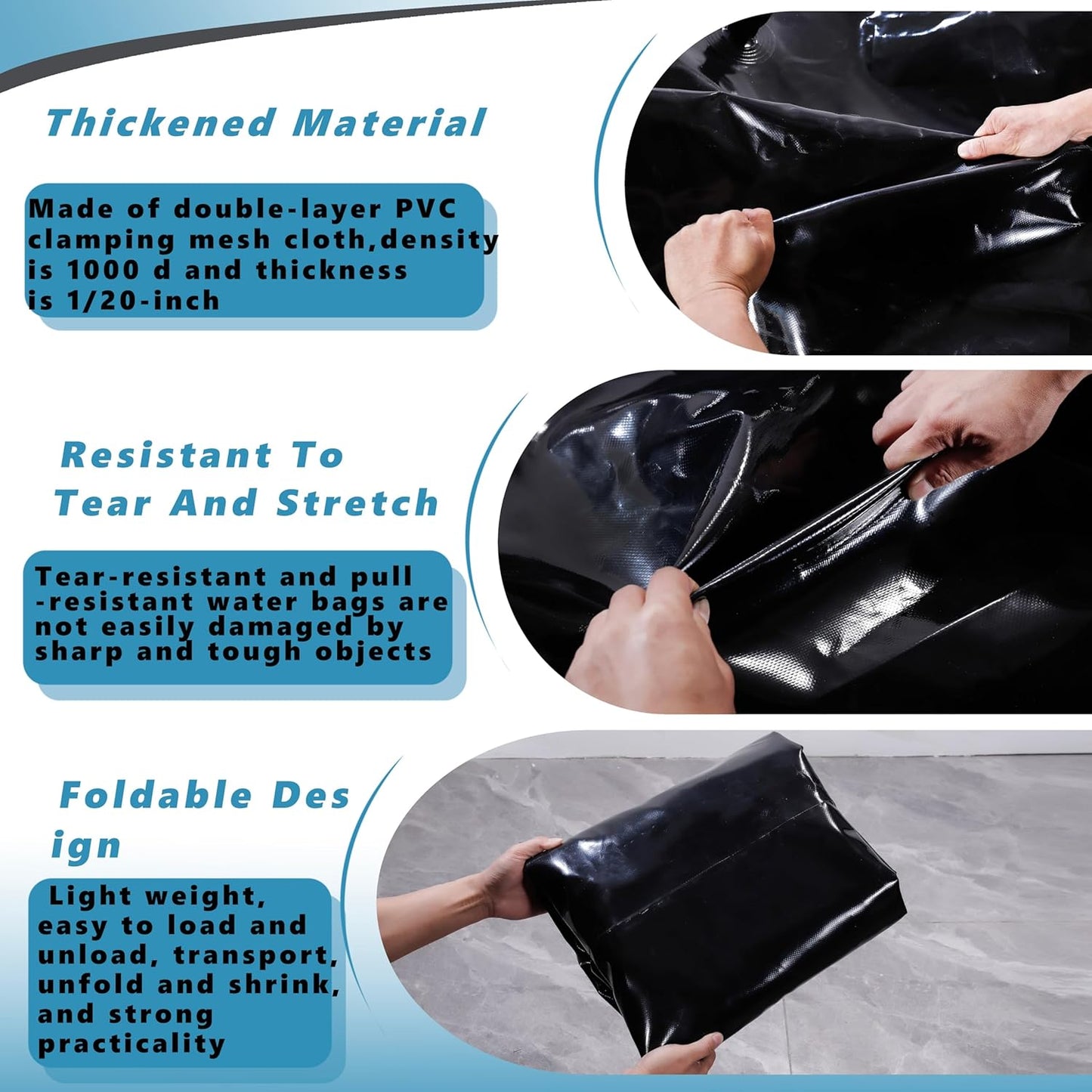 Thickened Material

Made of double-layer PVC clamping mesh cloth,density is 1000 d and thickness is 1/20-inch

Resistant To Tear And Stretch

Tear-resistant and pull -resistant water bags are not easily damaged by sharp and tough objects

Foldable Des ign

Light weight, easy to load and unload, transport, unfold and shrink, and strong practicality