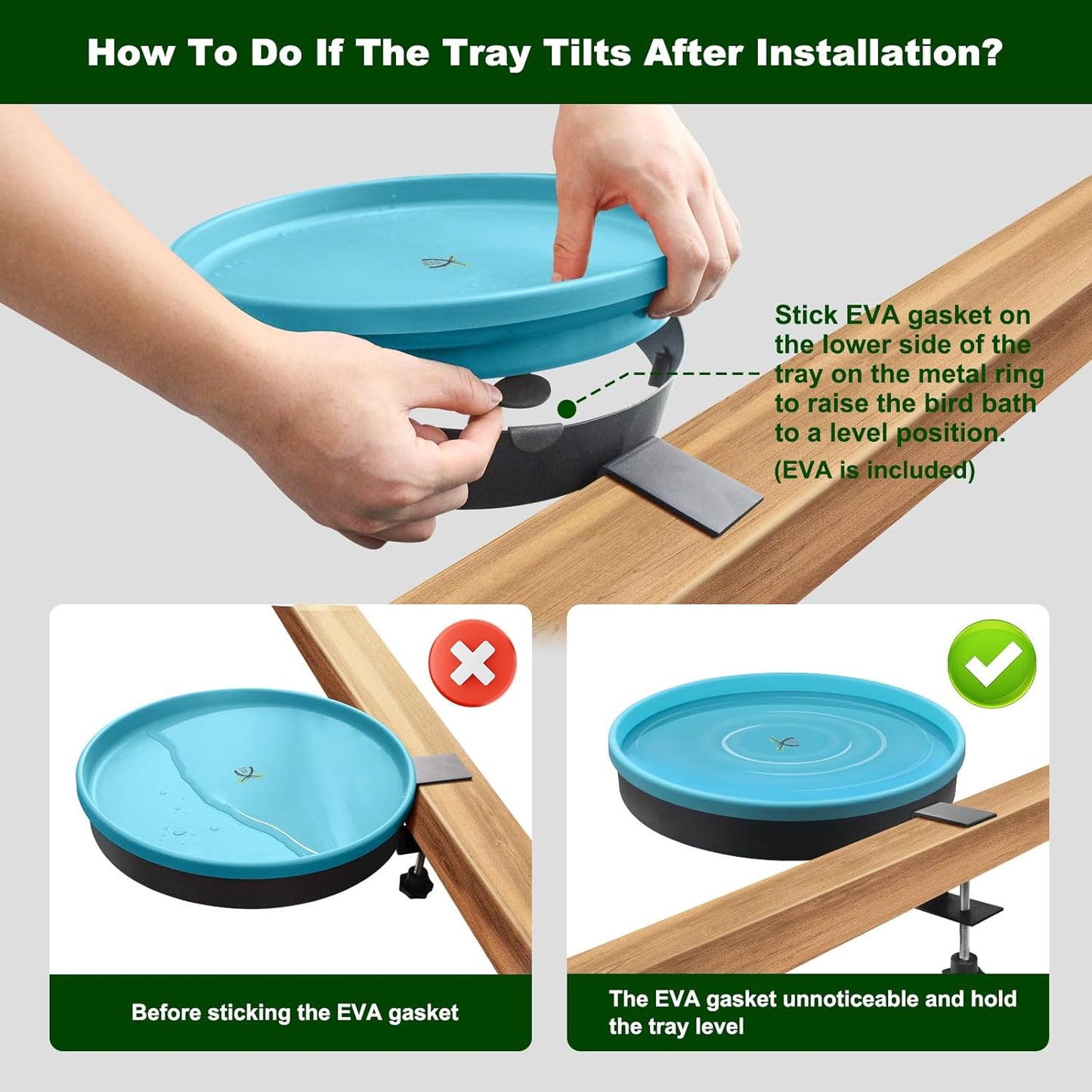 How To Do If The Tray Tilts After Installation?

Stick EVA gasket on the lower side of the tray on the metal ring to raise the bird bath to a level position.
(EVA is included)

Before sticking the EVA gasket

The EVA gasket unnoticeable and hold the tray level