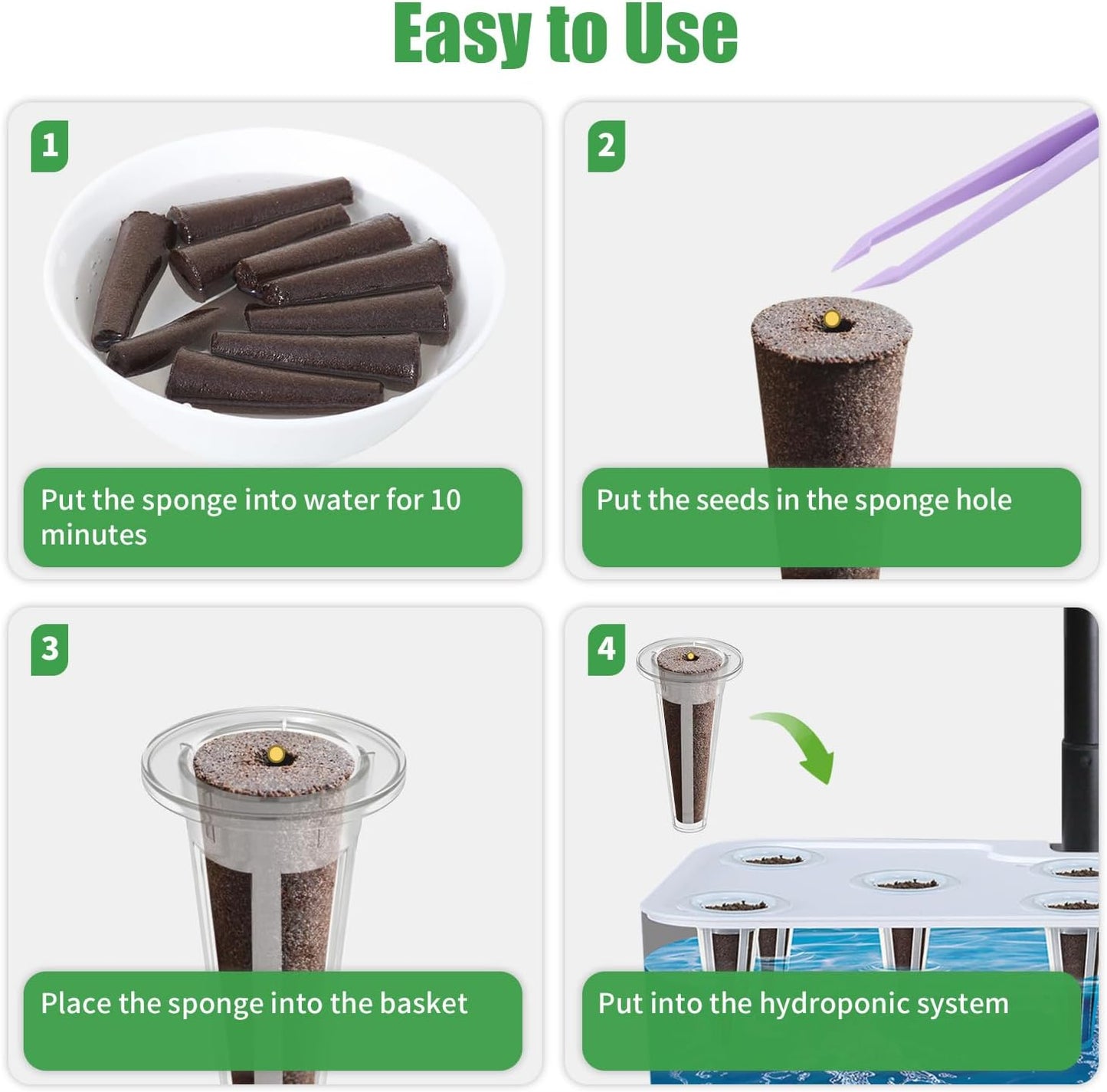 Easy to Use

1

Put the sponge into water for 10 minutes

2

Put the seeds in the sponge hole

3

Place the sponge into the basket

4

Put into the hydroponic system