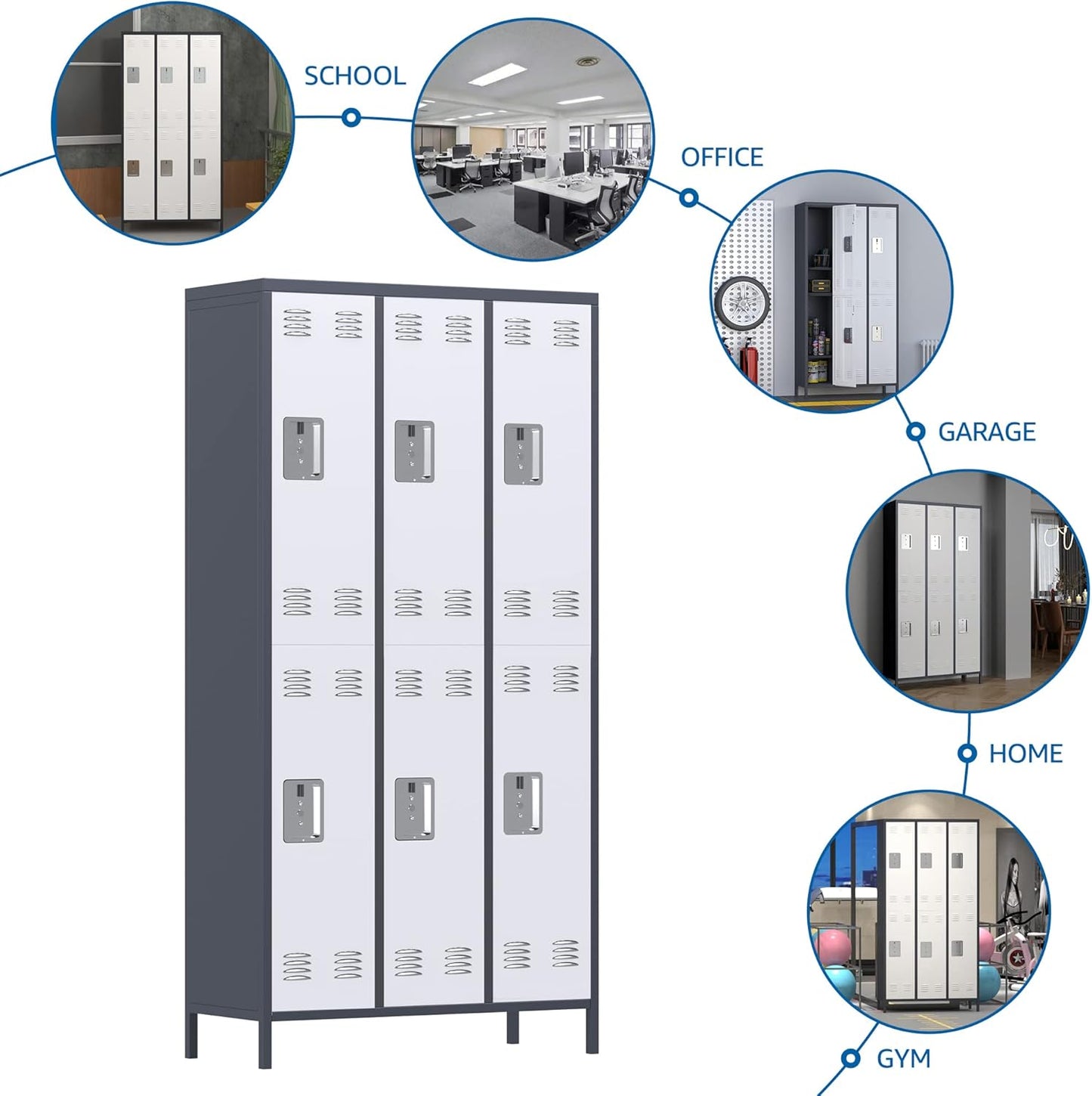 SCHOOL

OFFICE

GARAGE

HOME

GYM