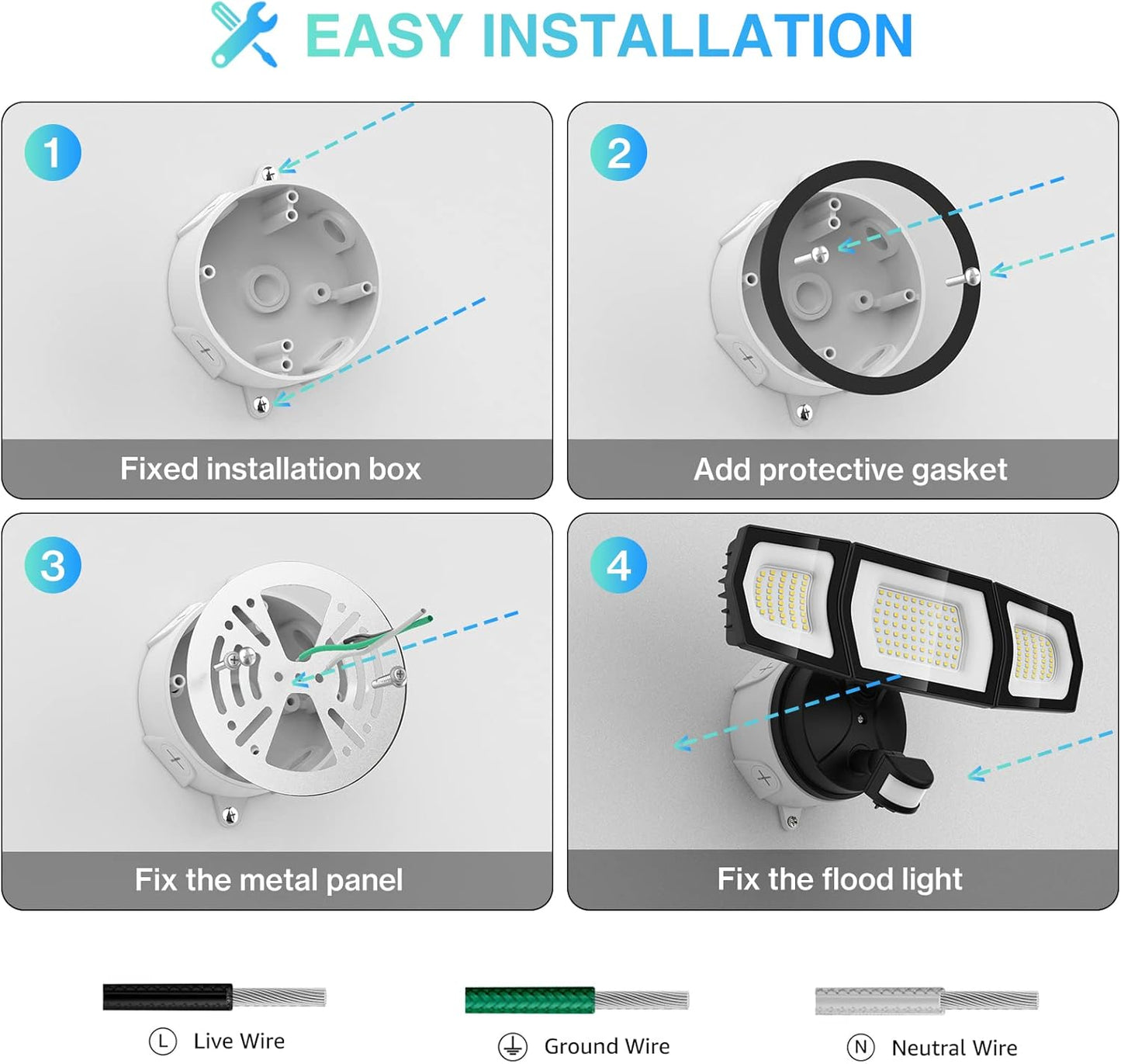 EASY INSTALLATION

1

Fixed installation box

2

Add protective gasket

3

Fix the metal panel

4

Fix the flood light

L Live Wire

Ground Wire

N Neutral Wire