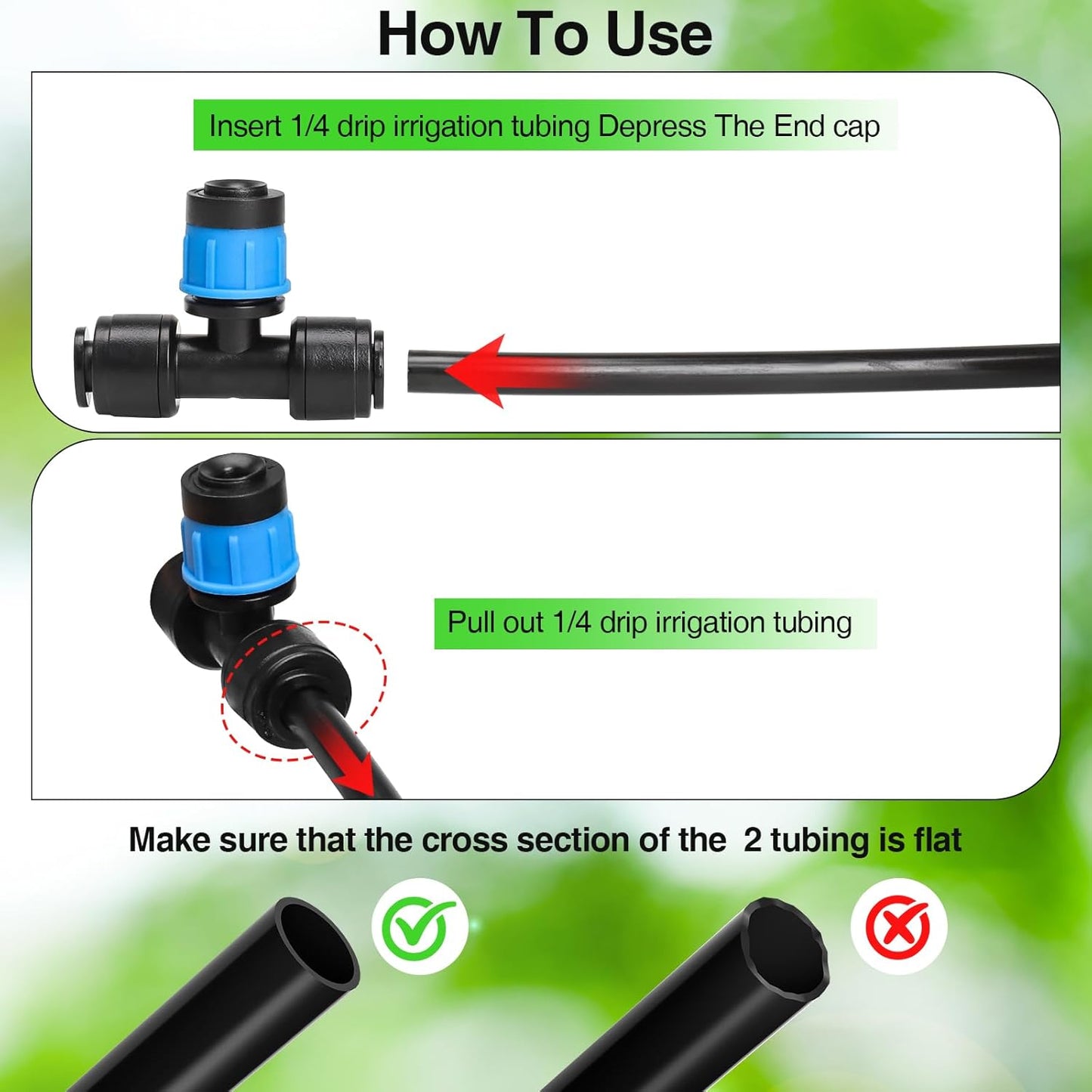 How To Use

Insert 1/4 drip irrigation tubing Depress The End cap

Pull out 1/4 drip irrigation tubing

Make sure that the cross section of the 2 tubing is flat