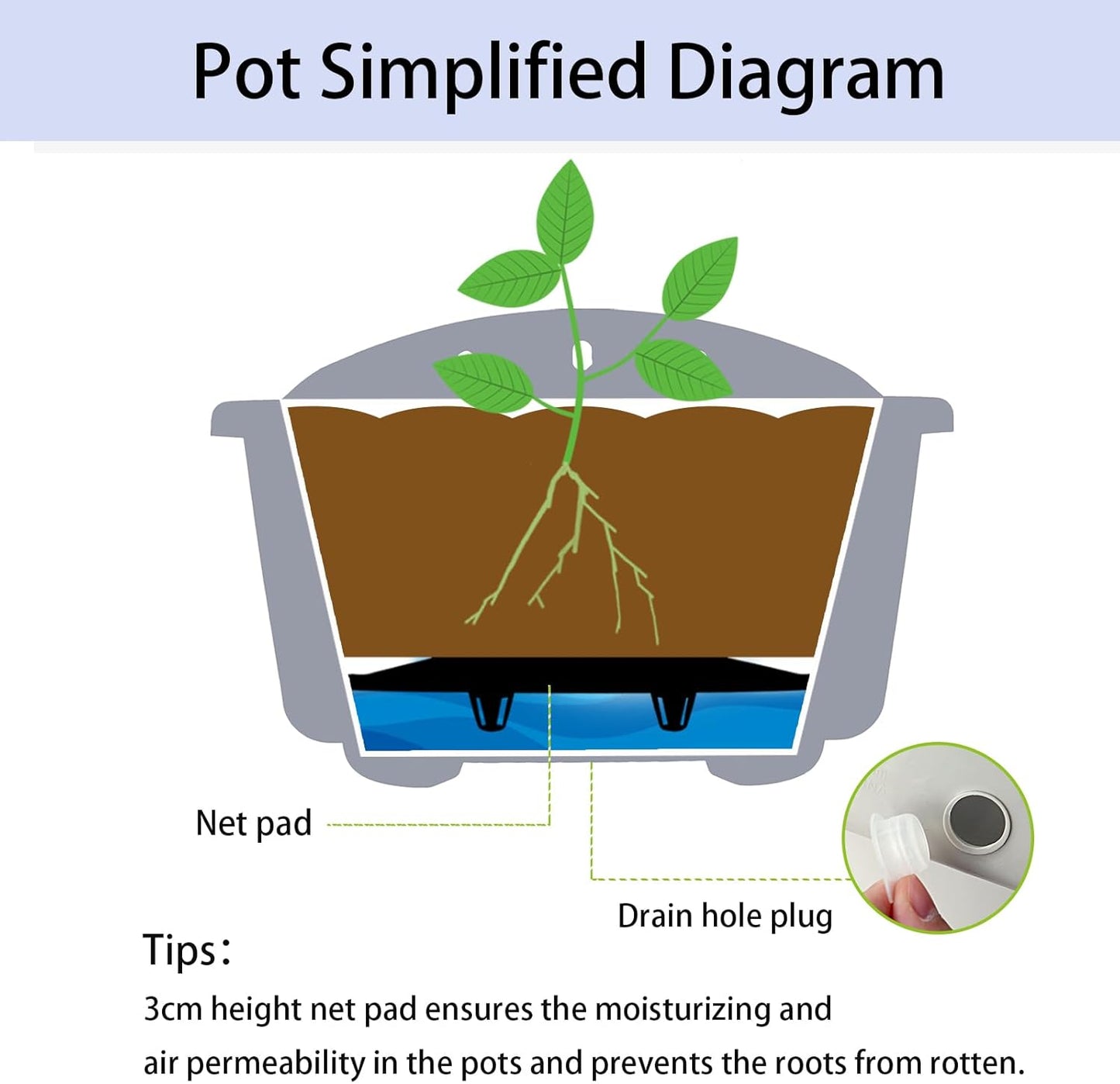 Pot Simplified Diagram

Net pad

Drain hole plug

Tips：

3cm height net pad ensures the moisturizing and air permeability in the pots and prevents the roots from rotten.